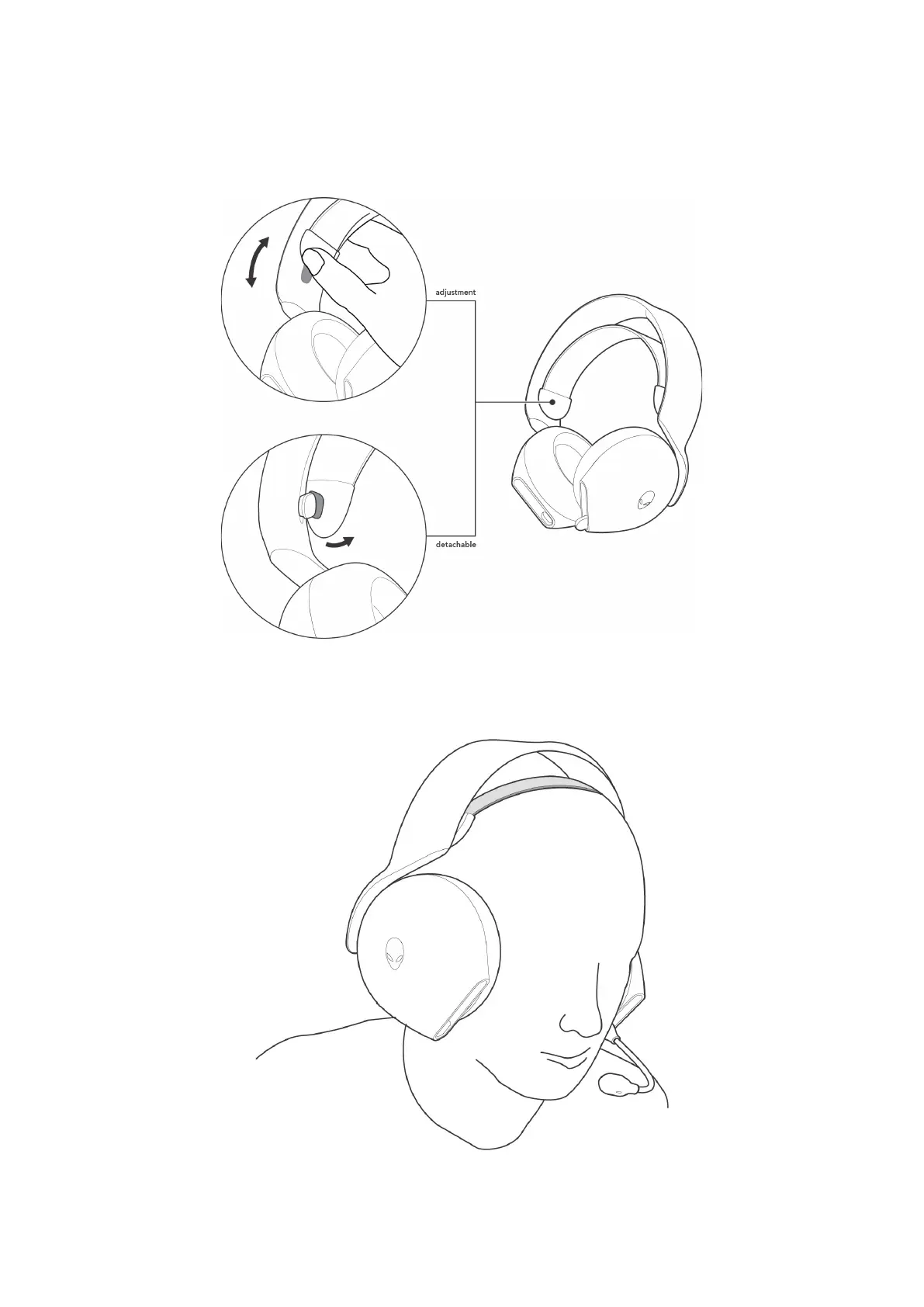 adjustment

detachable