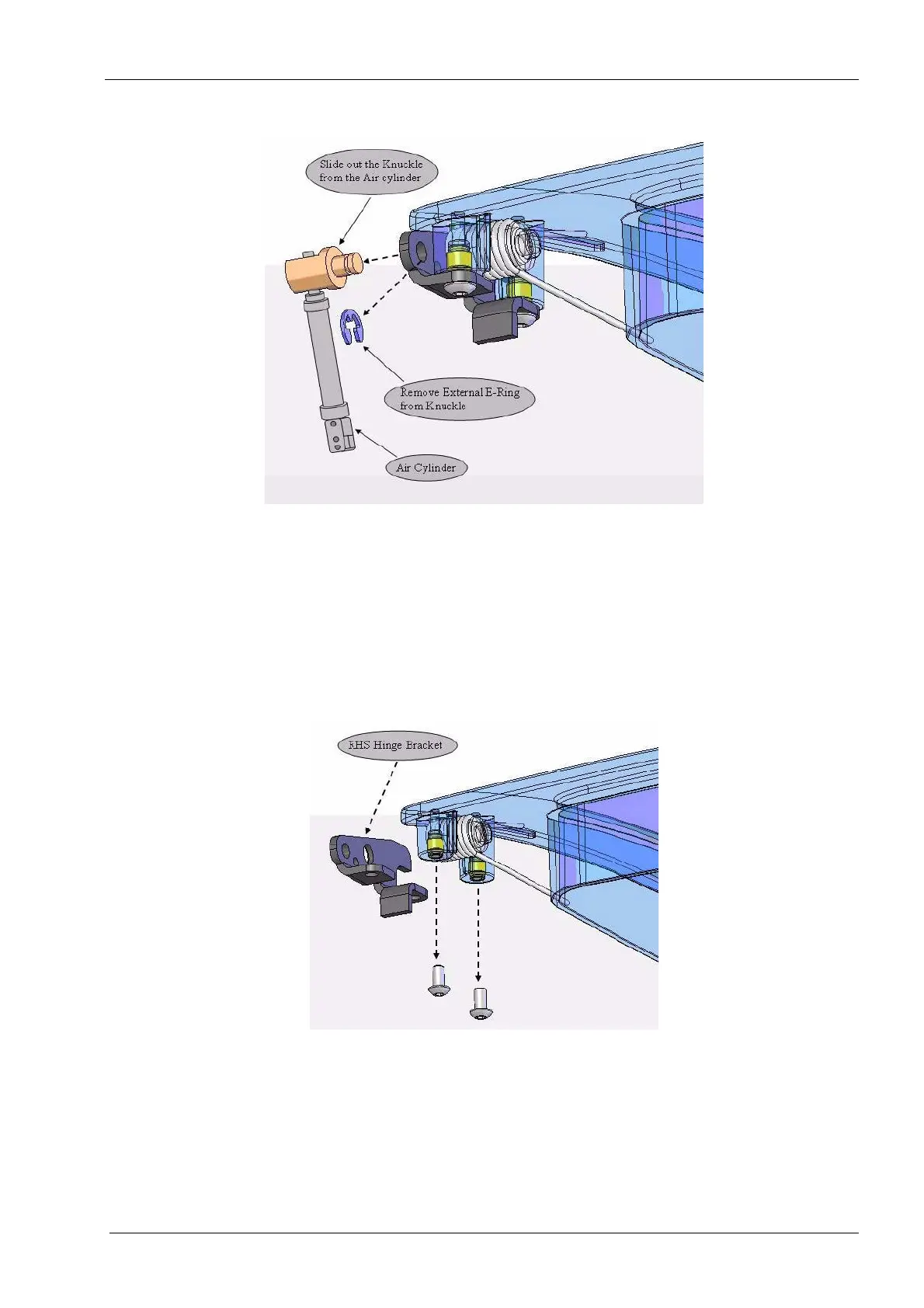 Slide out the Knuckle from the Air cylinder

Remove External E-Ring from Knuckle

Air Cylinder

RHS Hinge Bracket