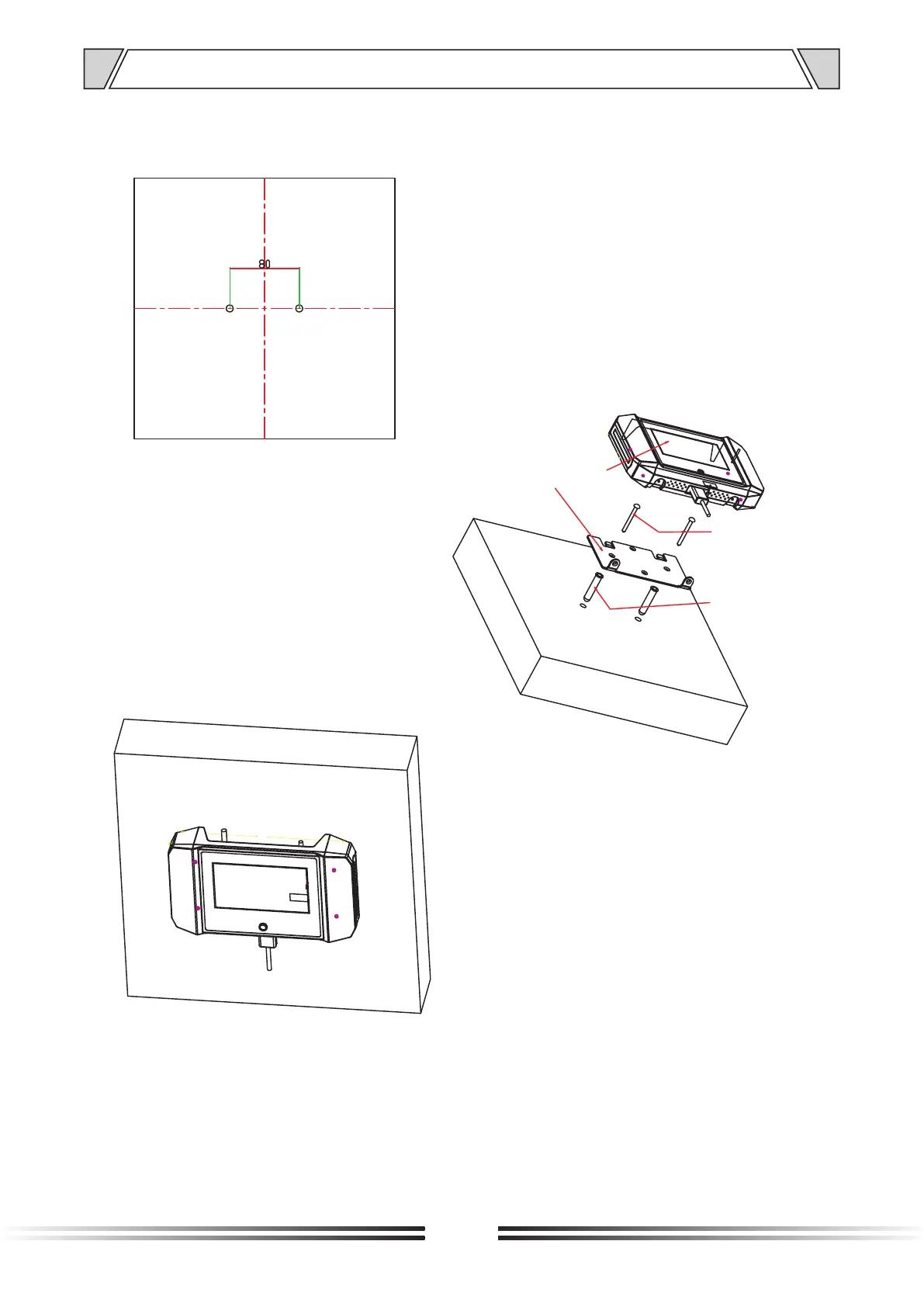 80