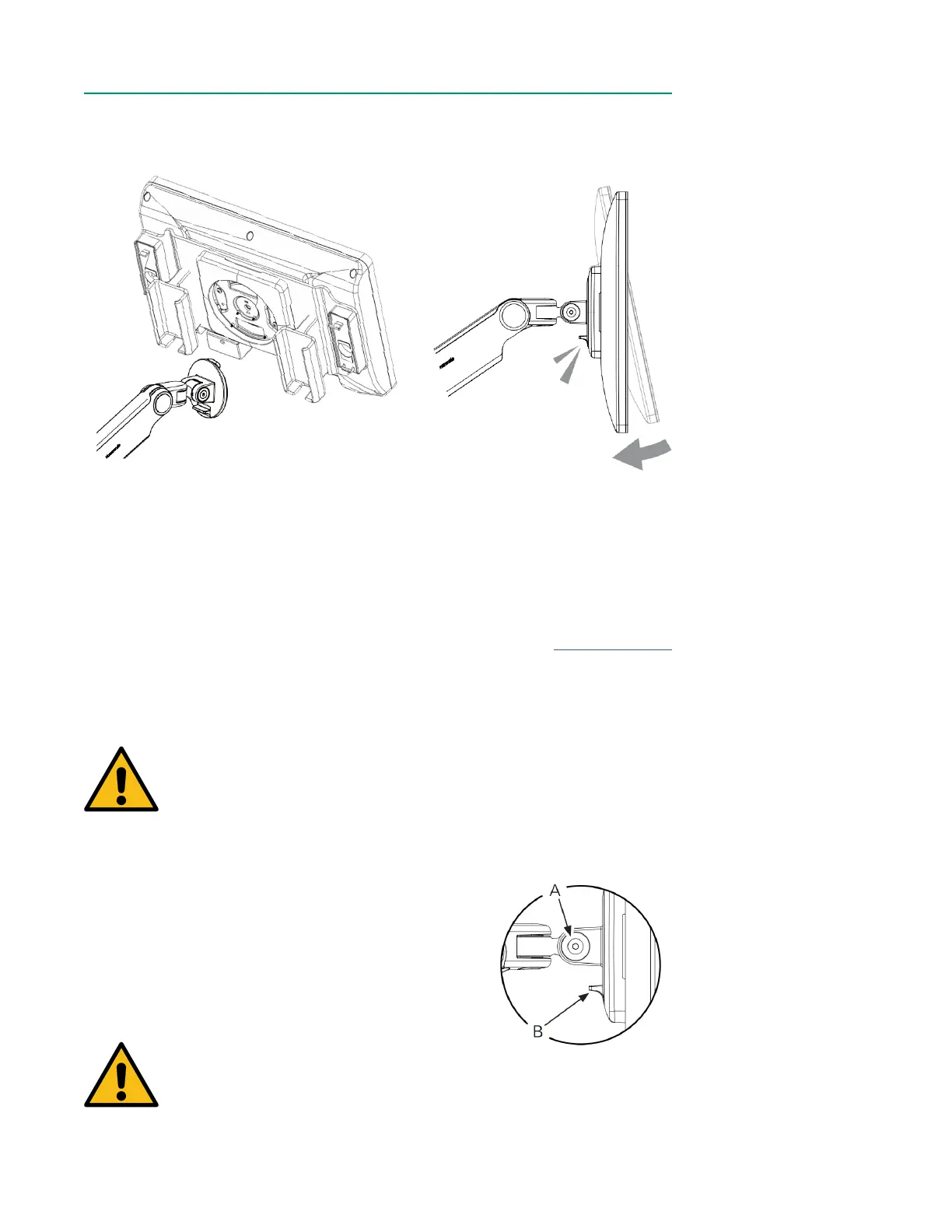 A

B