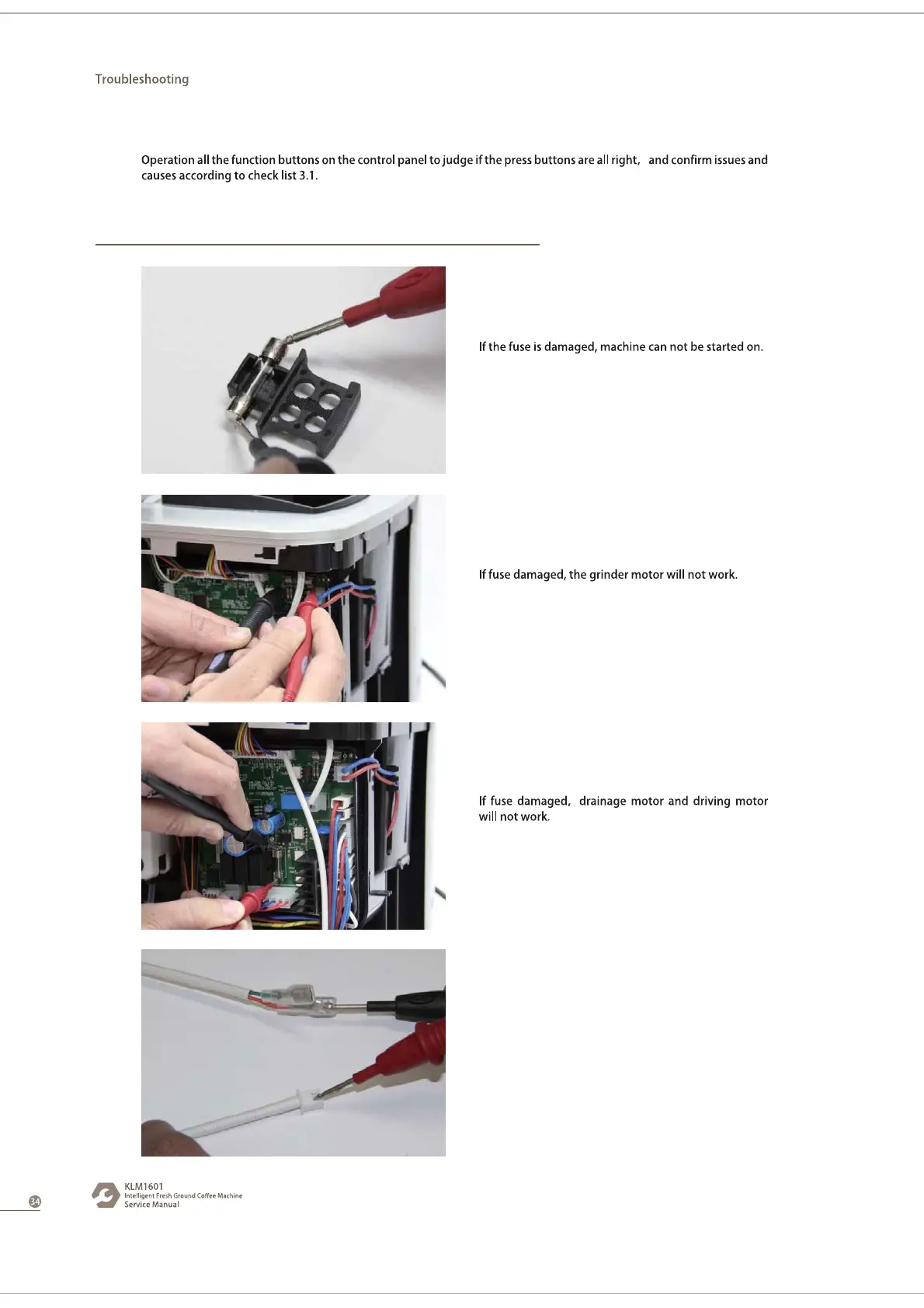 Troubleshooting

Operation all the function buttons on the control panel to judge if the press buttons are all right, and confirm issues and causes according to check list 3.1.

If the fuse is damaged, machine can not be started on.

If fuse damaged, the grinder motor will not work.

If fuse damaged, drainage motor and driving motor will not work.

34

KLM1601
Intelligent Fresh Ground Coffee Machine
Service Manual