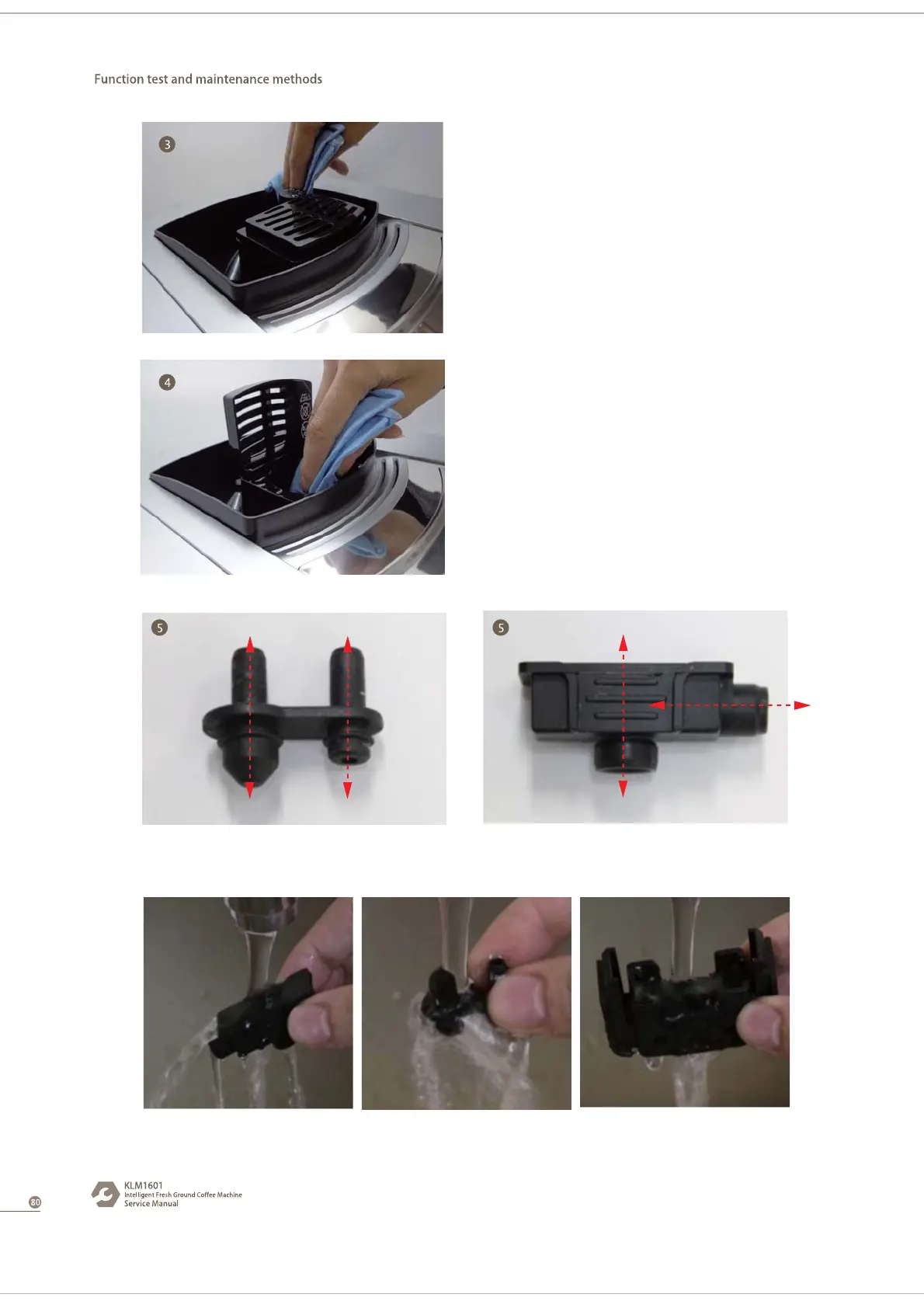 Function test and maintenance methods

3

4

5

5

80

KLM1601
Intelligent Fresh Ground Coffee Machine
Service Manual