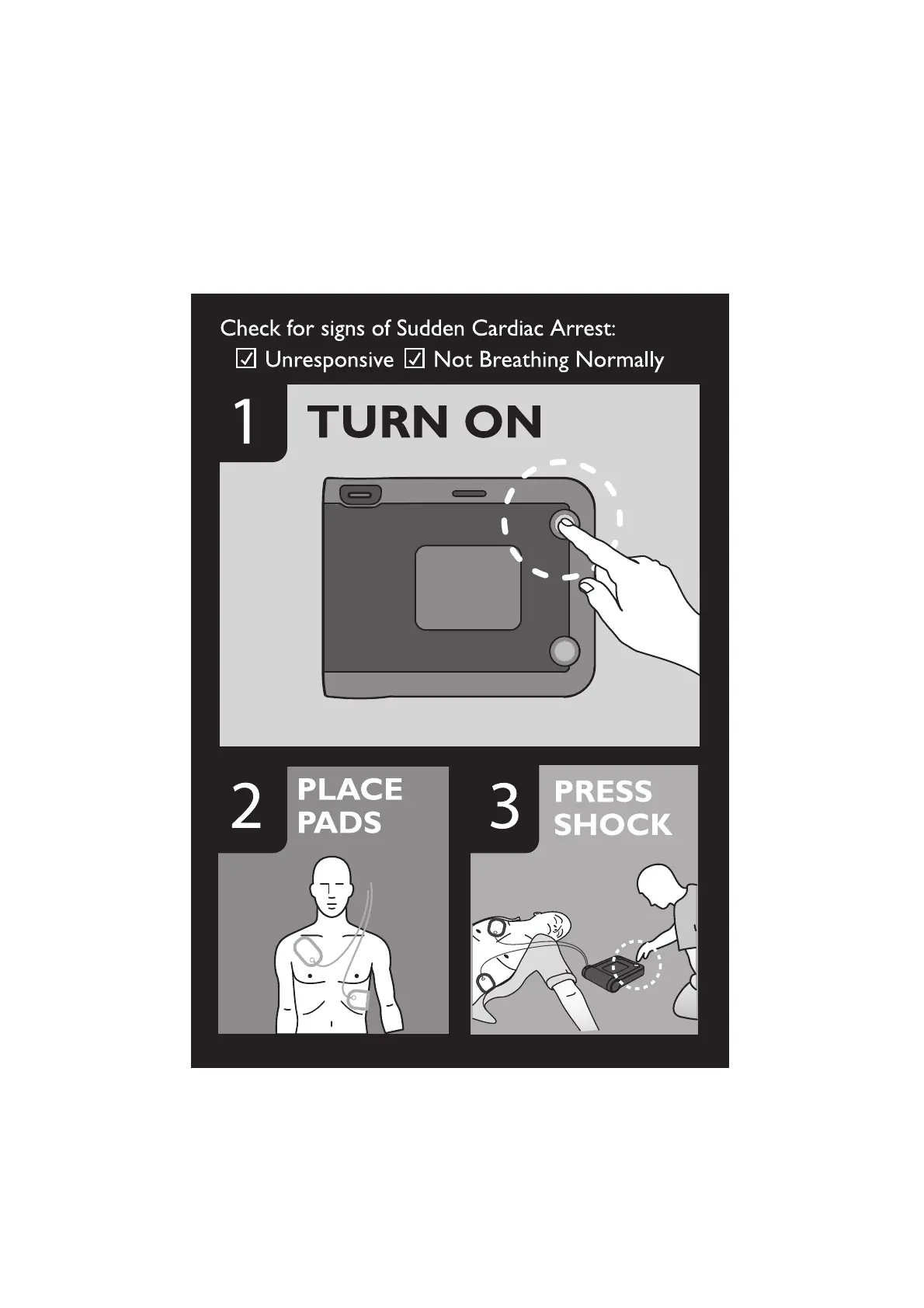 Check for signs of Sudden Cardiac Arrest:
☑ Unresponsive ☑ Not Breathing Normally

1 TURN ON

2 PLACE PADS

3 PRESS SHOCK