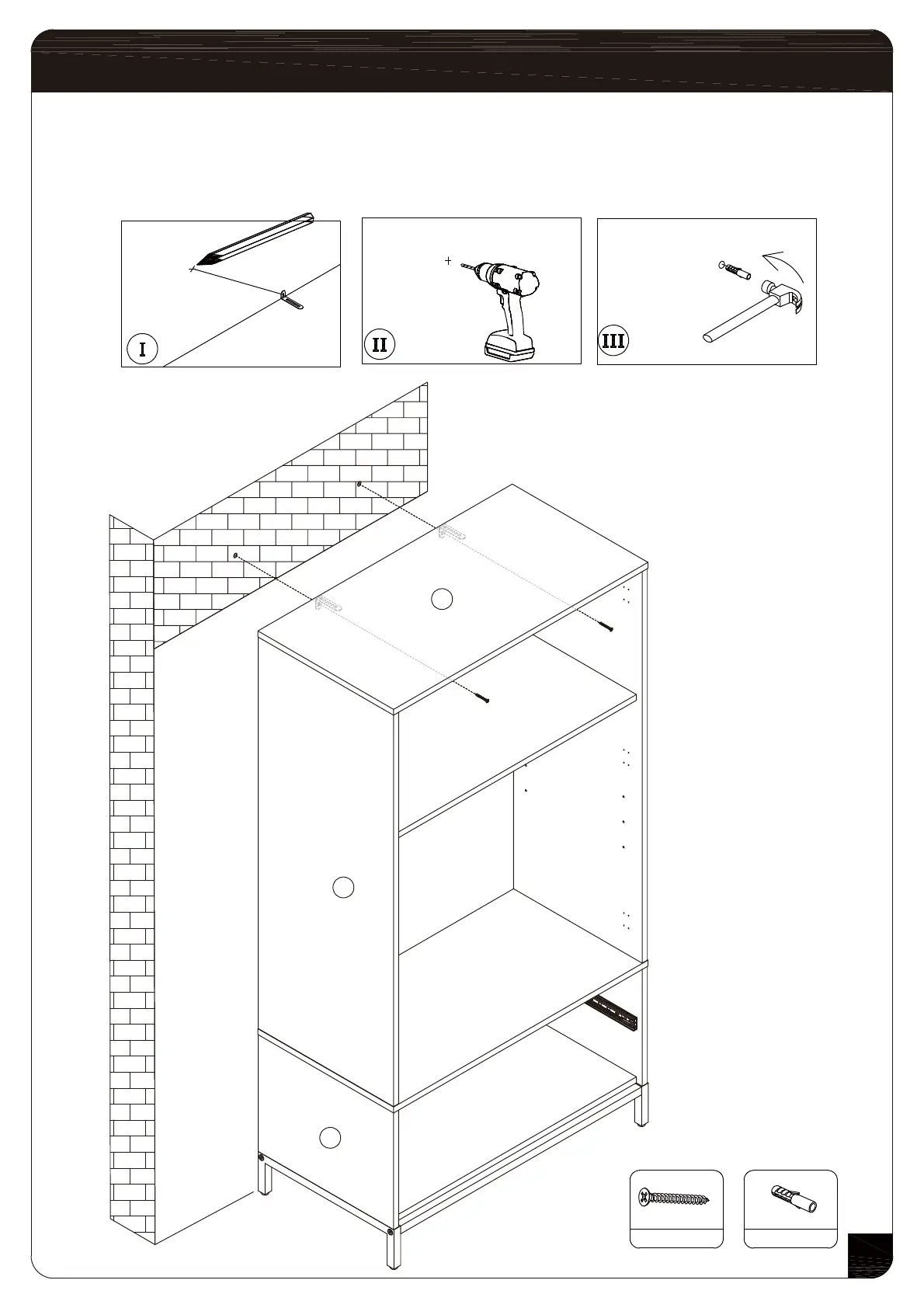 I

II

III