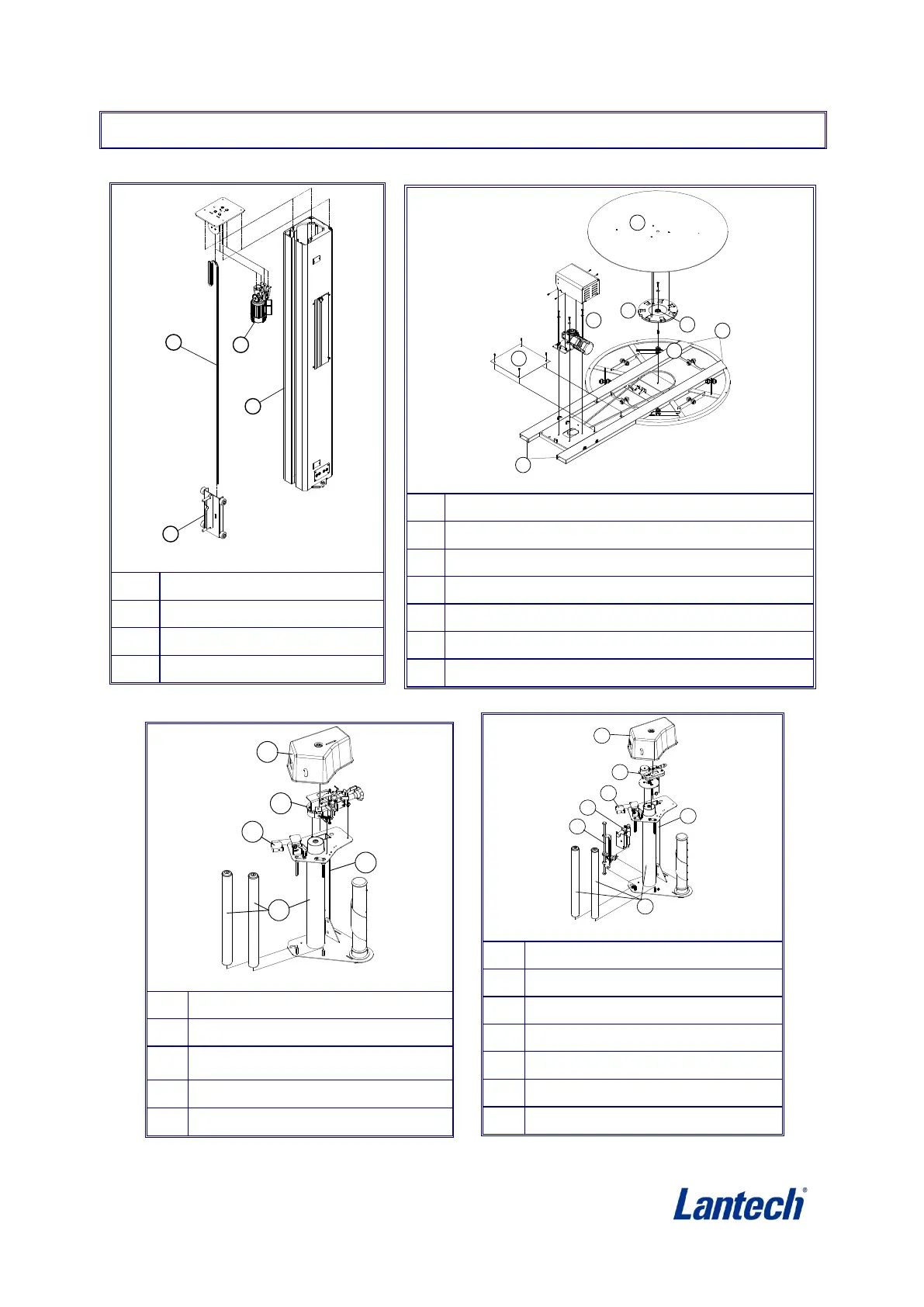 Lantech®