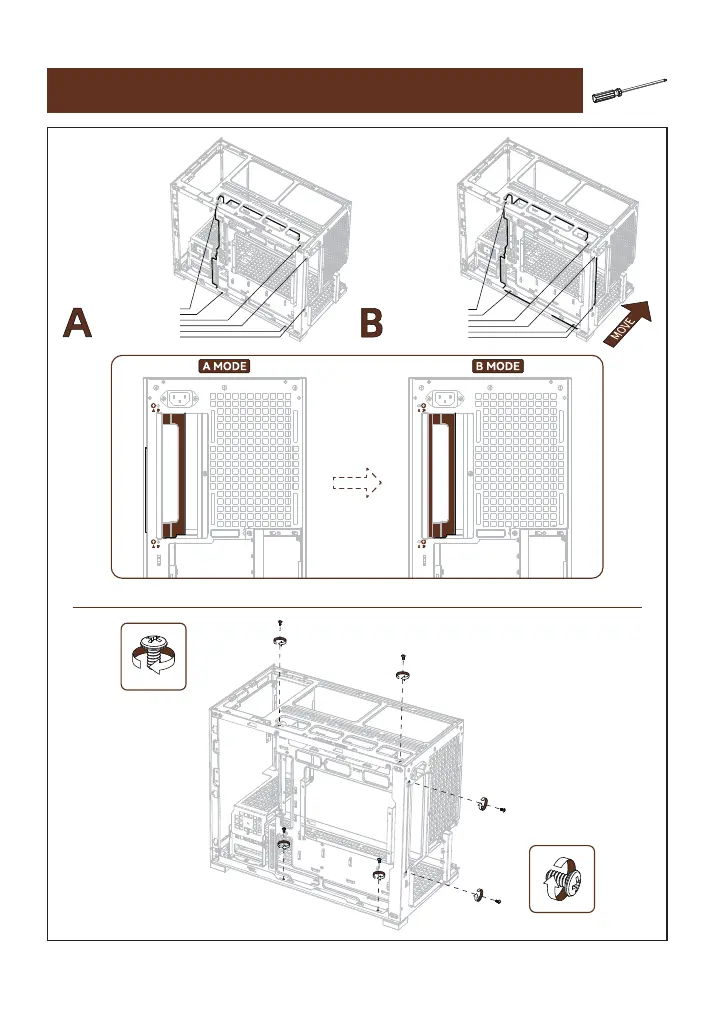 A

B

MOVE

A MODE

B MODE