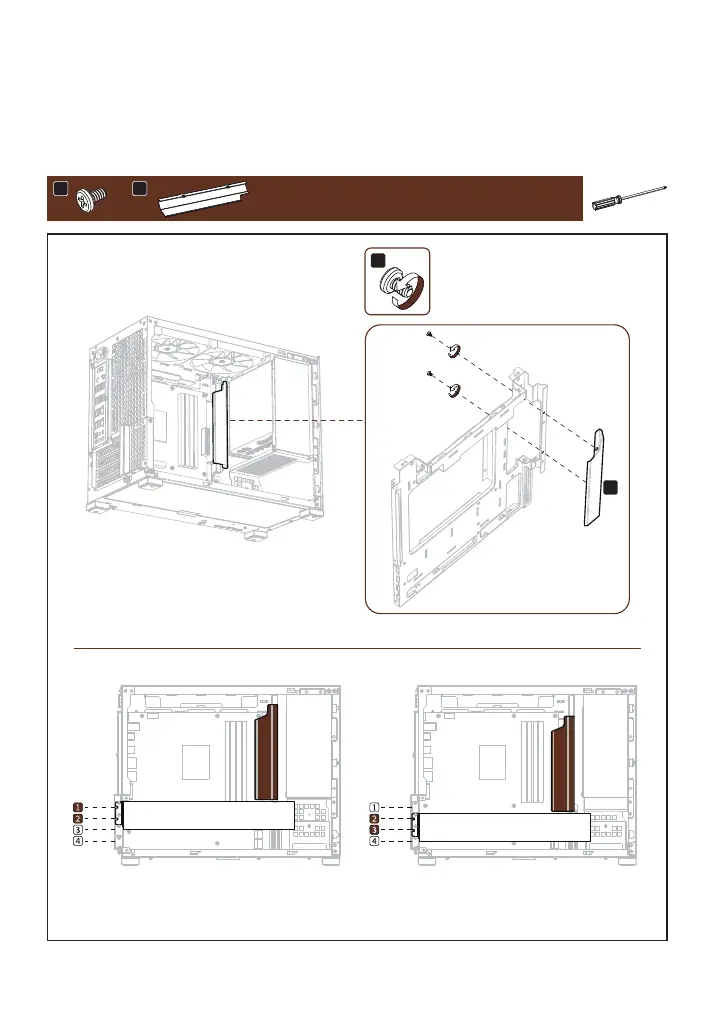 1
2
3
4

1
2
3
4