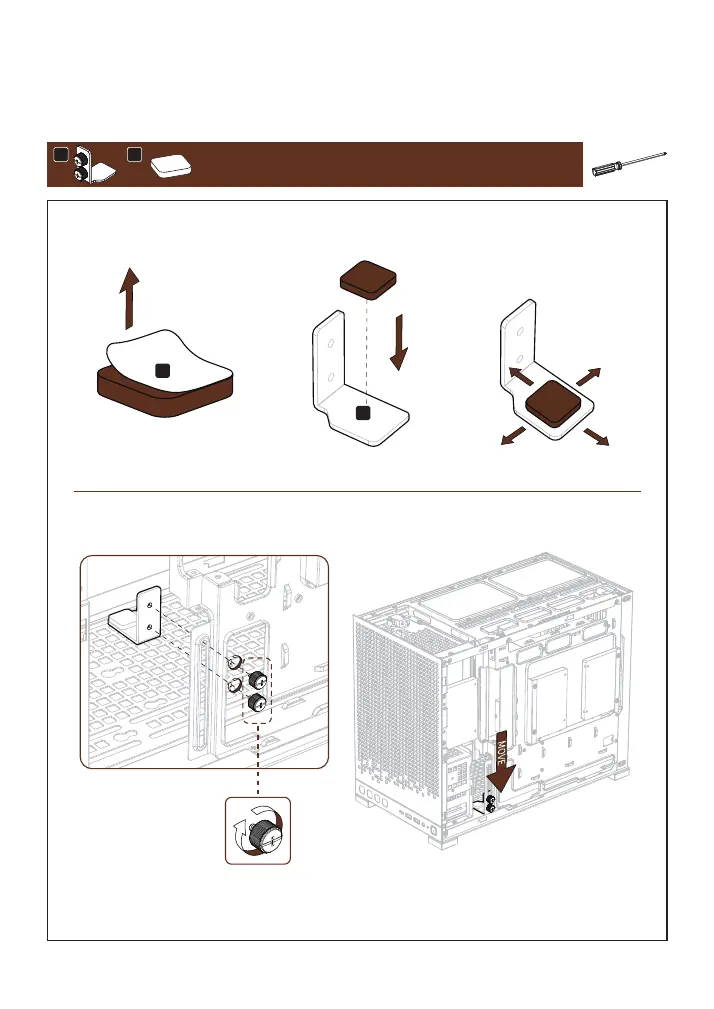 MOVE