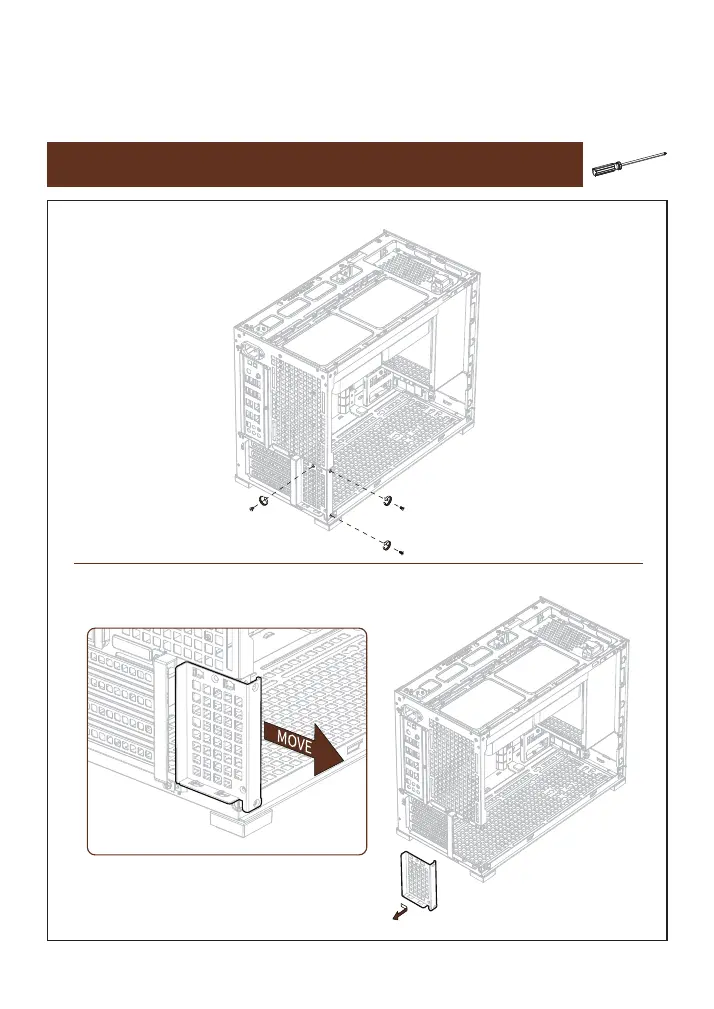 MOVE