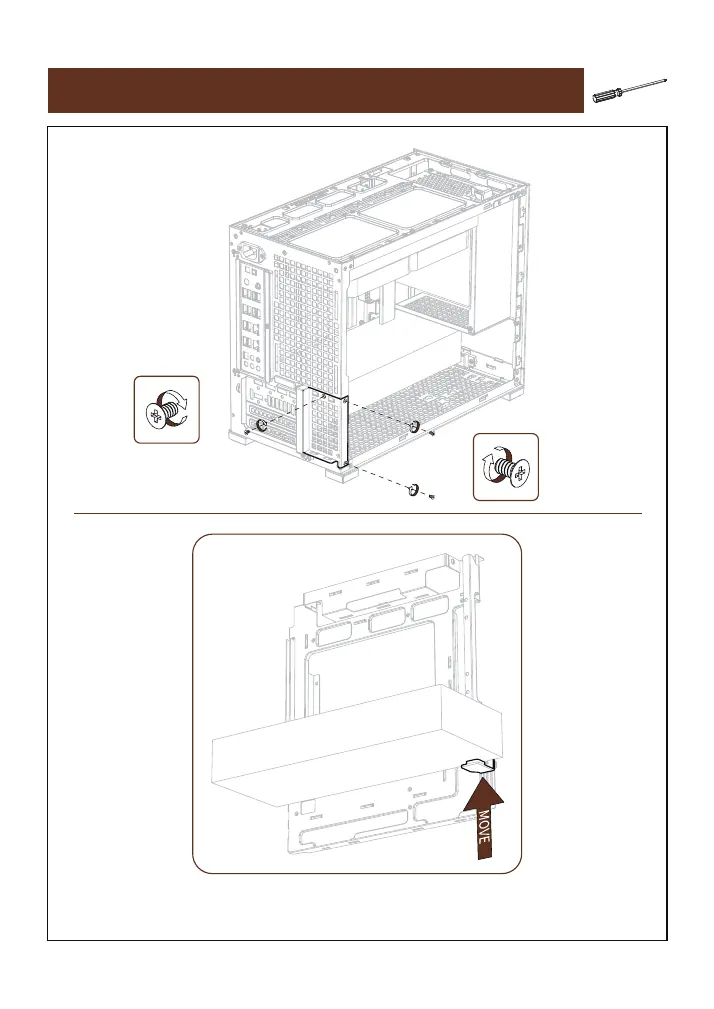 MOVE