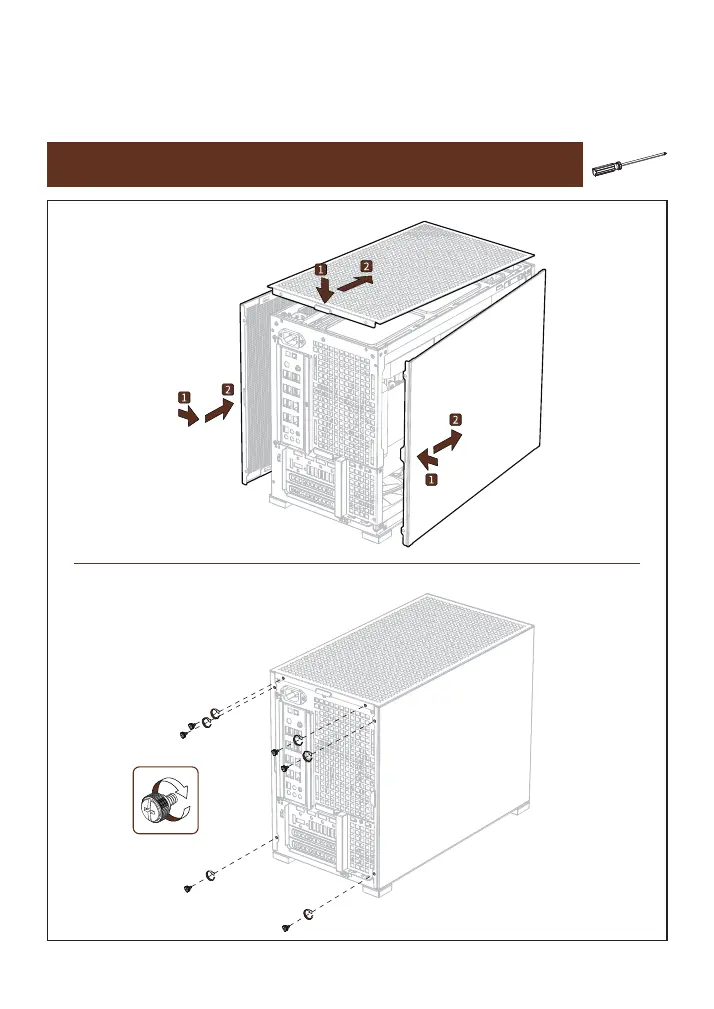 1
2
1
2
2
1