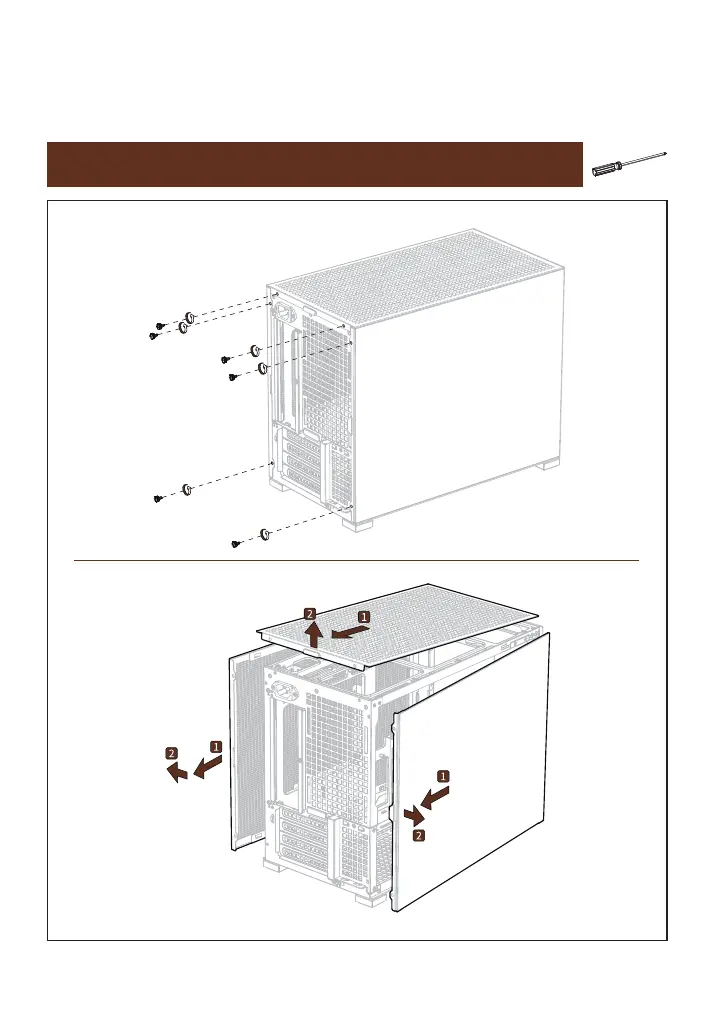 2
1
1
2
1
2