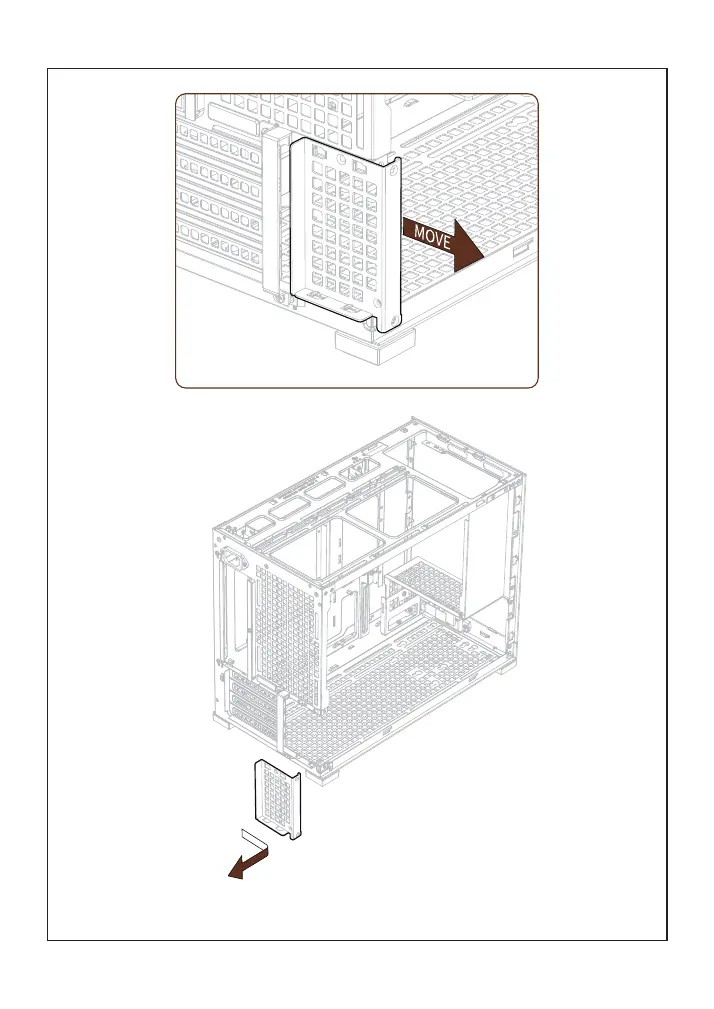 MOVE