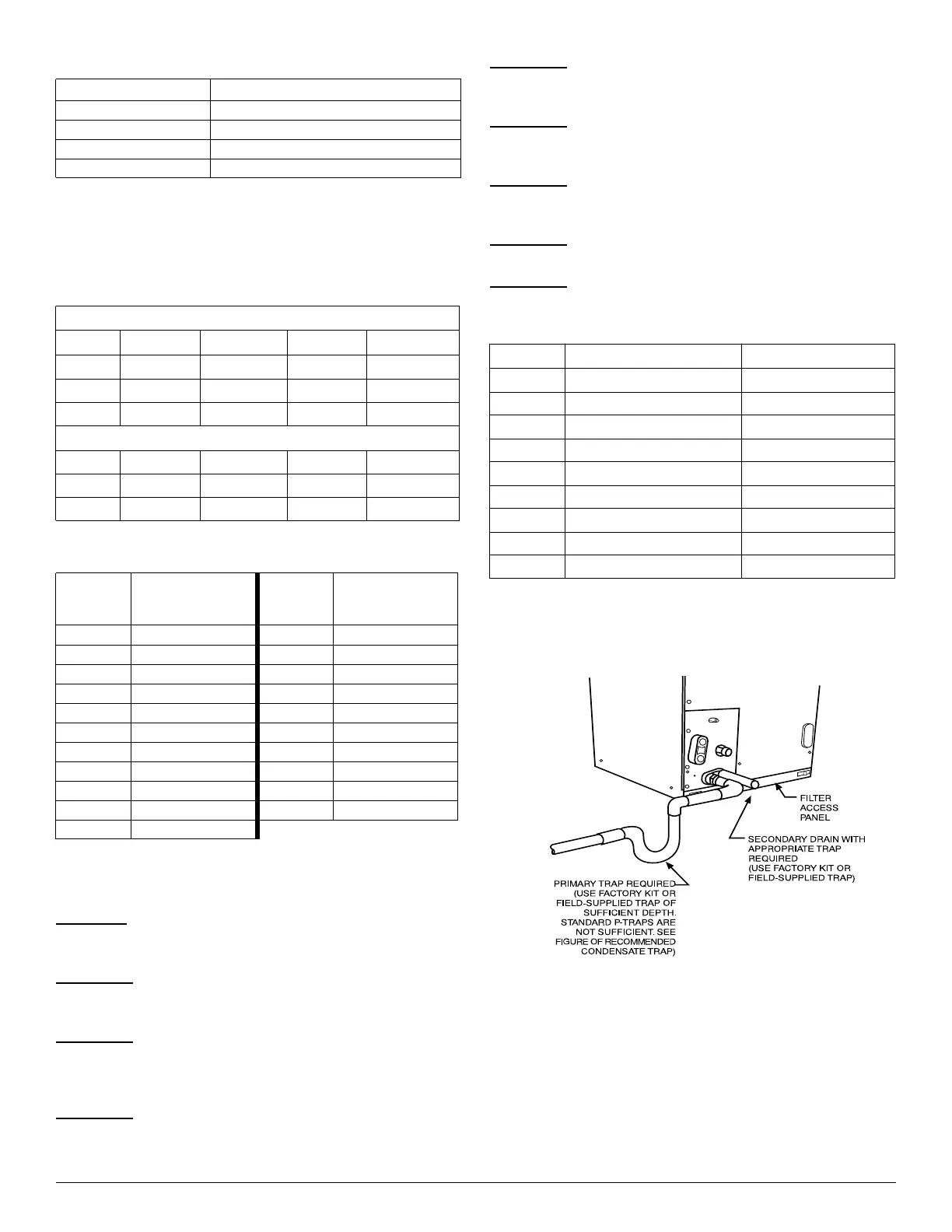 FILTER ACCESS PANEL

SECONDARY DRAIN WITH APPROPRIATE TRAP REQUIRED (USE FACTORY KIT OR FIELD-SUPPLIED TRAP)

PRIMARY TRAP REQUIRED (USE FACTORY KIT OR FIELD-SUPPLIED TRAP OF SUFFICIENT DEPTH. STANDARD P-TRAPS ARE NOT SUFFICIENT. SEE FIGURE OF RECOMMENDED CONDENSATE TRAP)