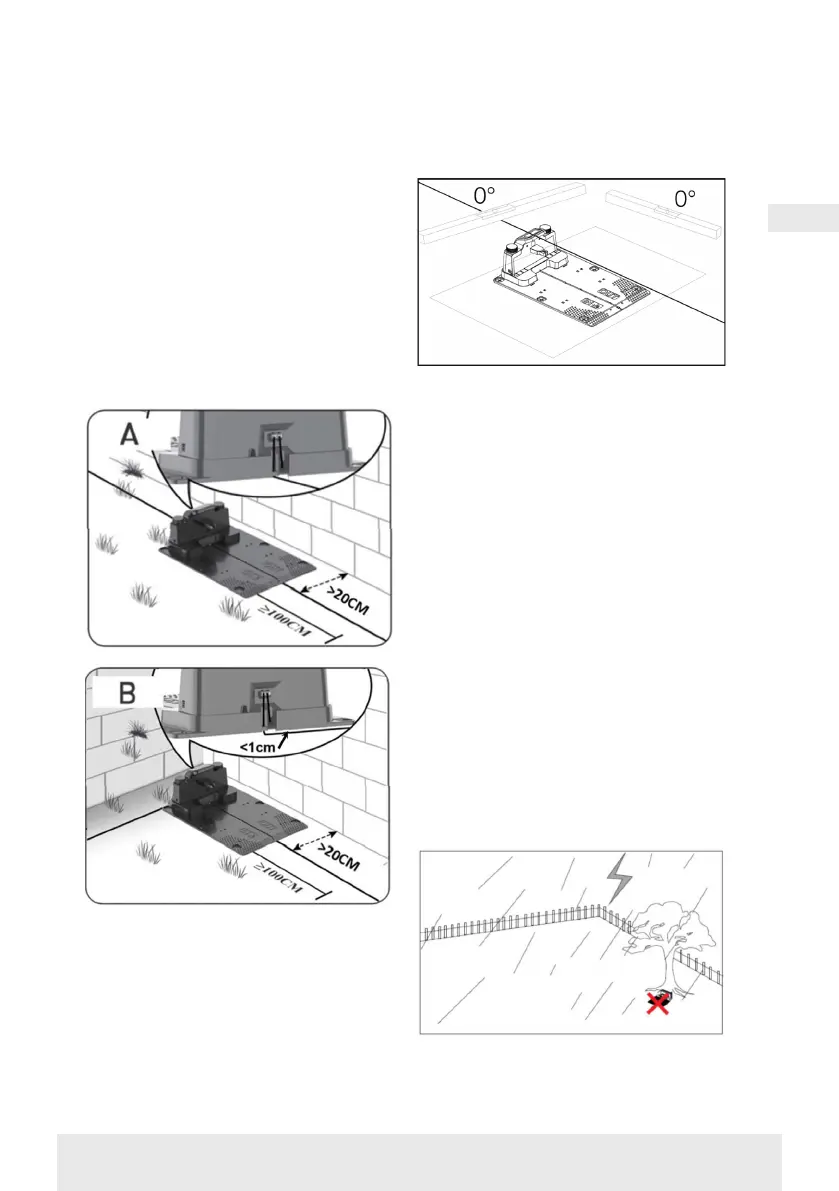 0°

0°

A

>20CM

≥100CM

B

<1cm

>20CM

≥100CM