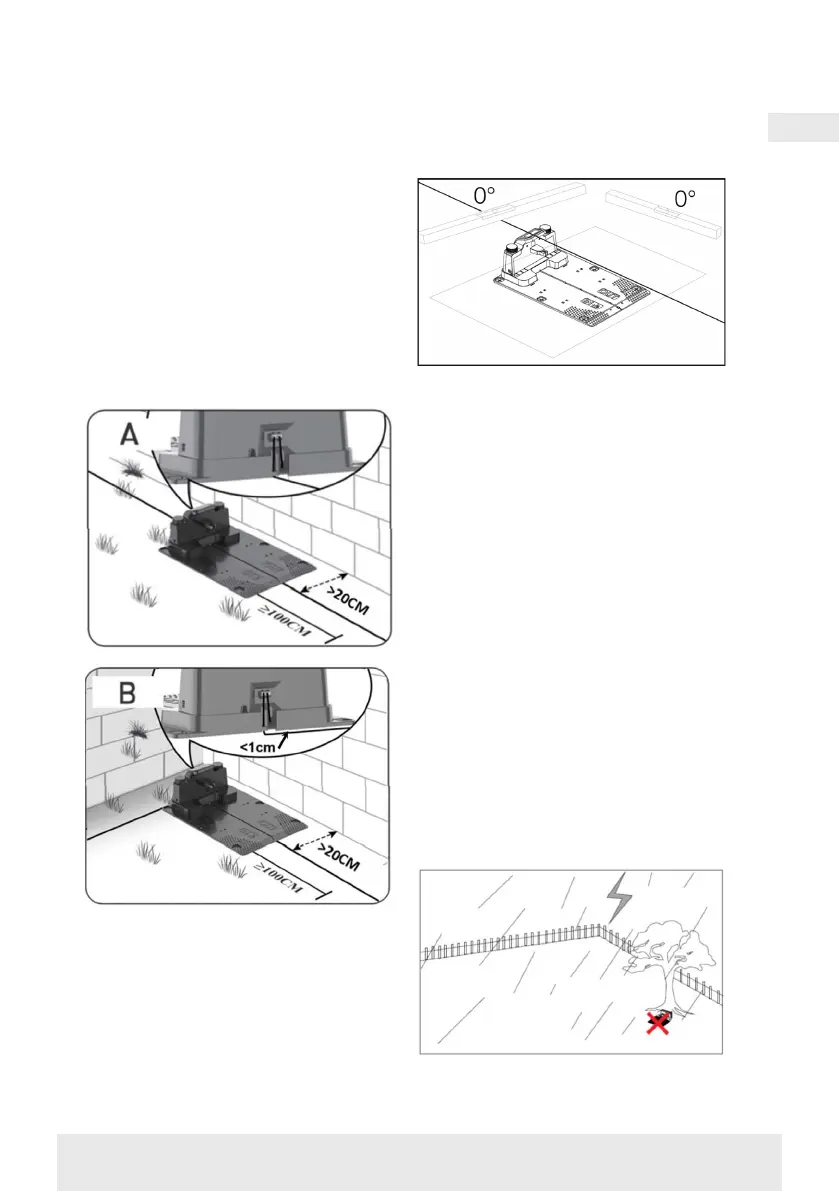 0°

0°

A

>20CM

≥100CM

B

<1cm

>20CM

≥100CM