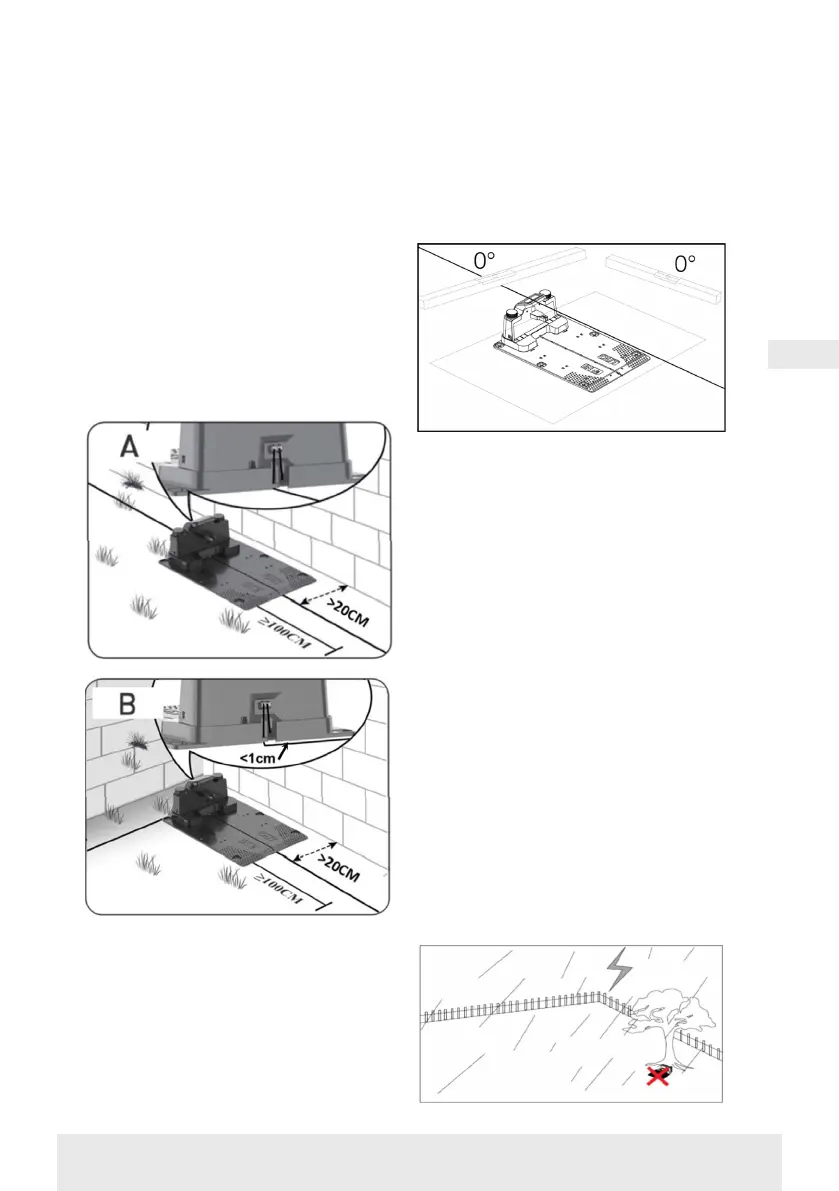 0°

0°

A

>20CM

≥100CM

B

<1cm

>20CM

≥100CM