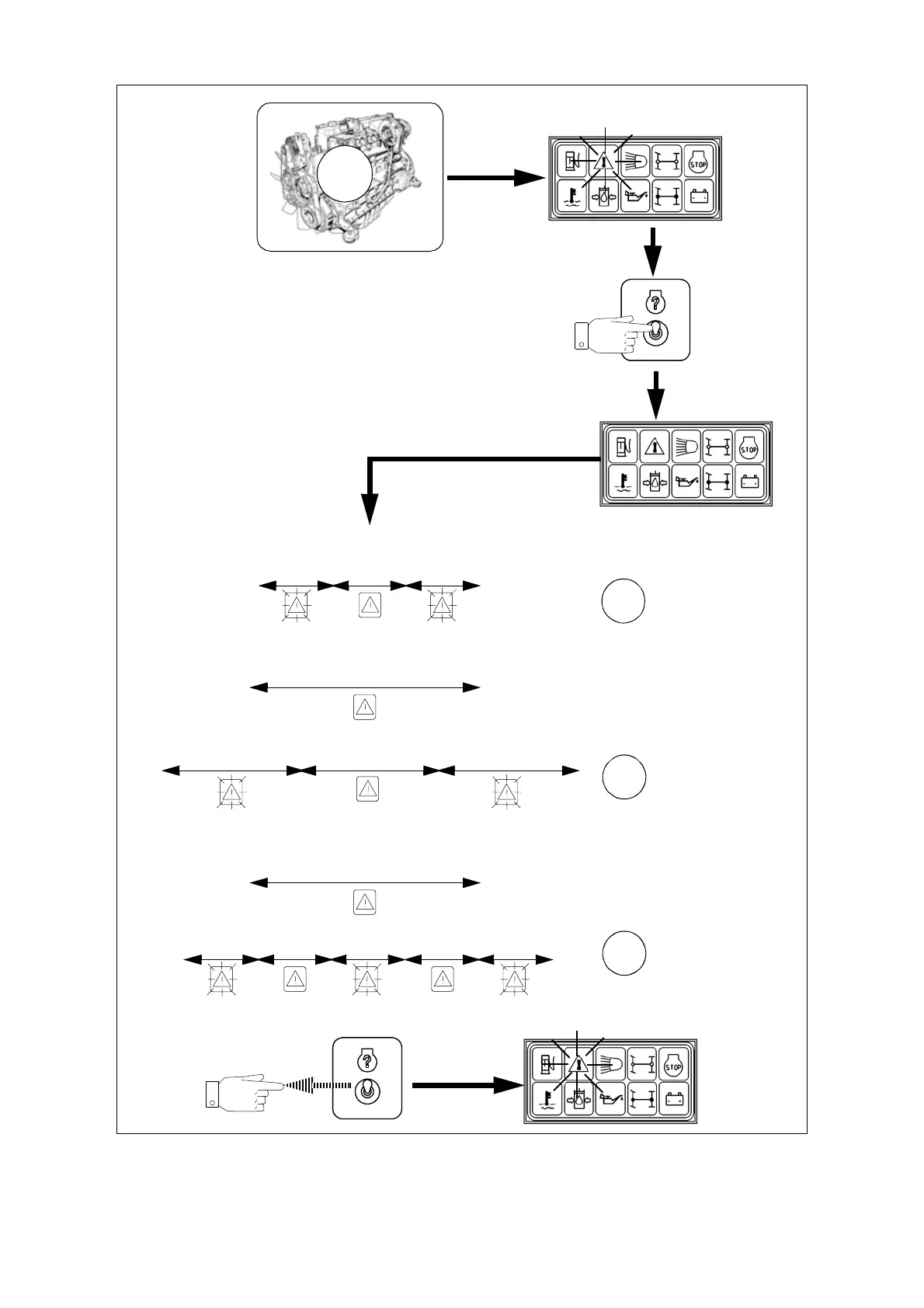 STOP

STOP

STOP