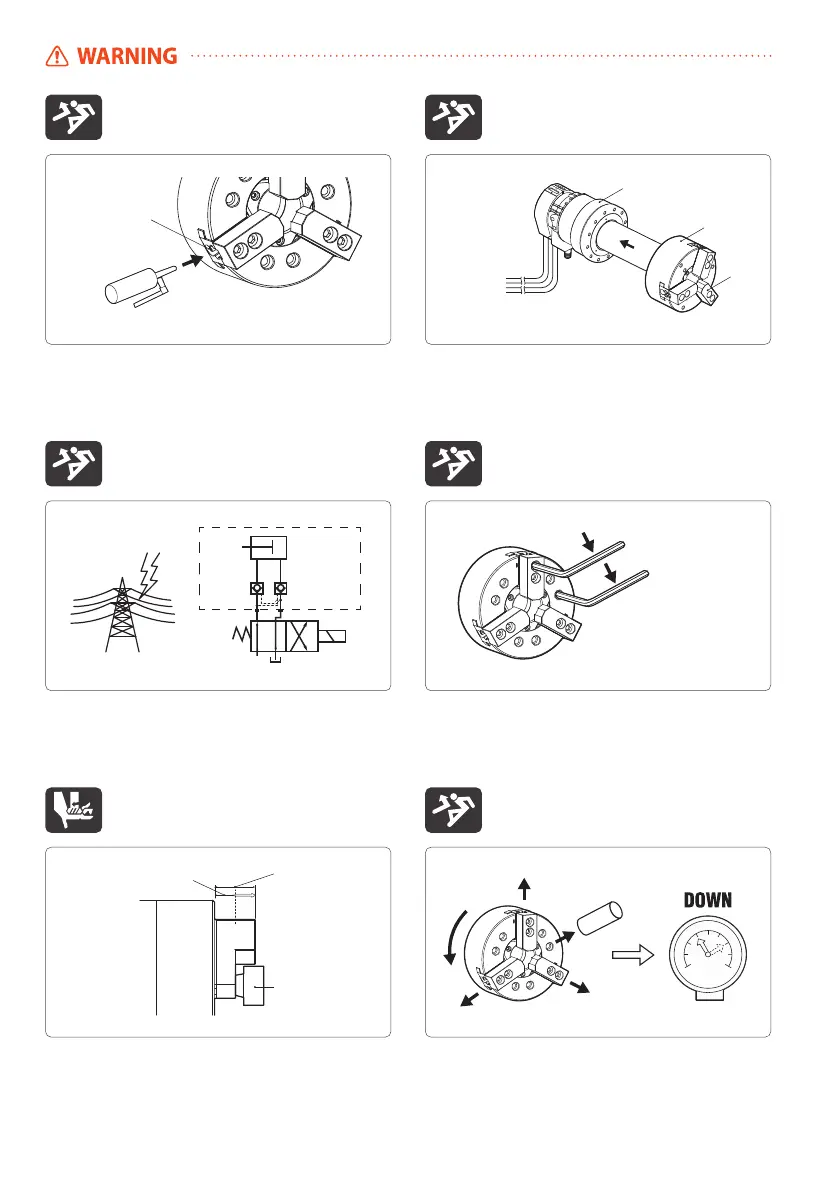 WARNING

DOWN