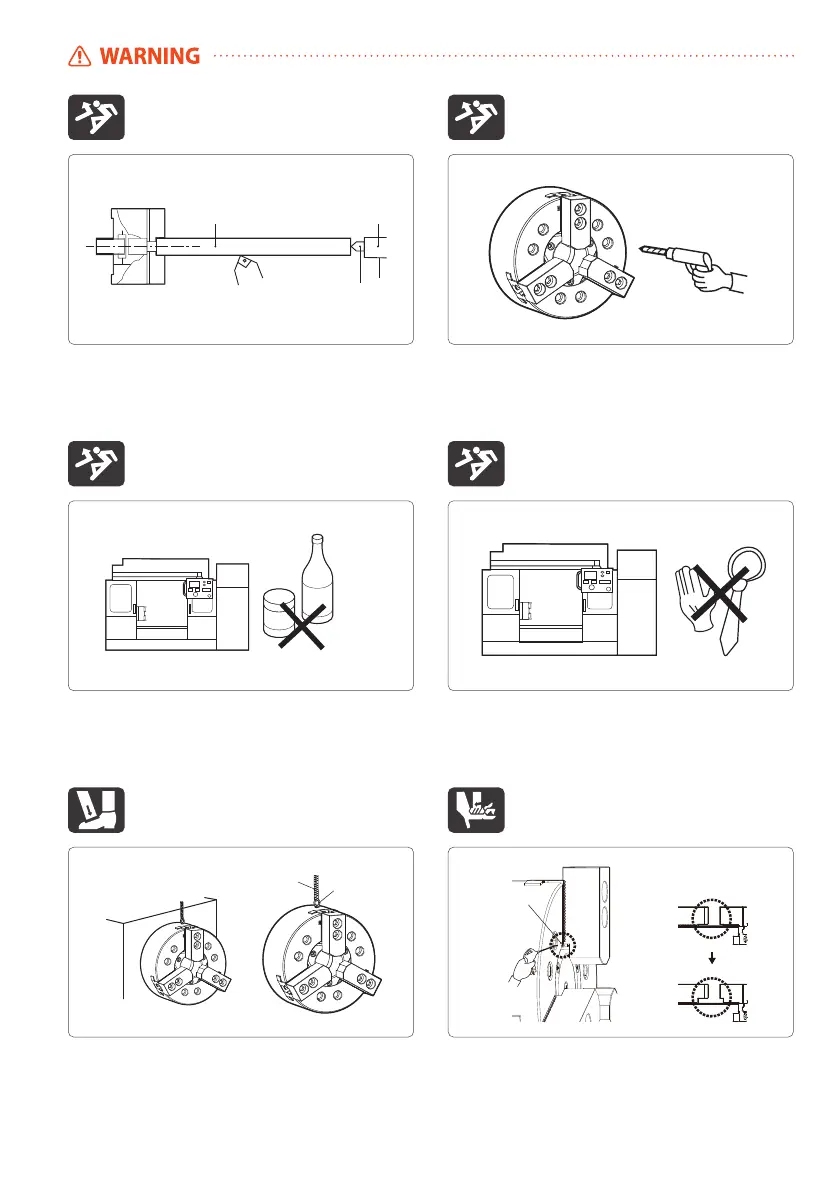 WARNING