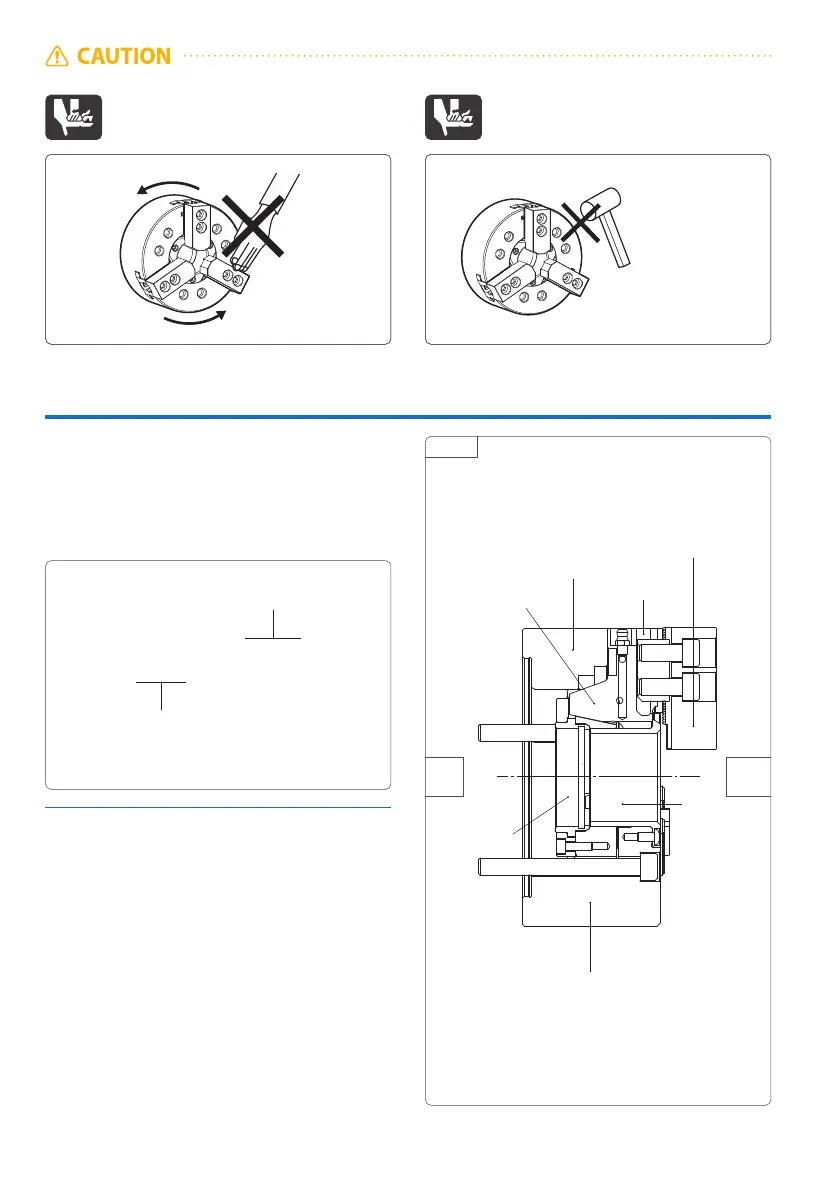 CAUTION