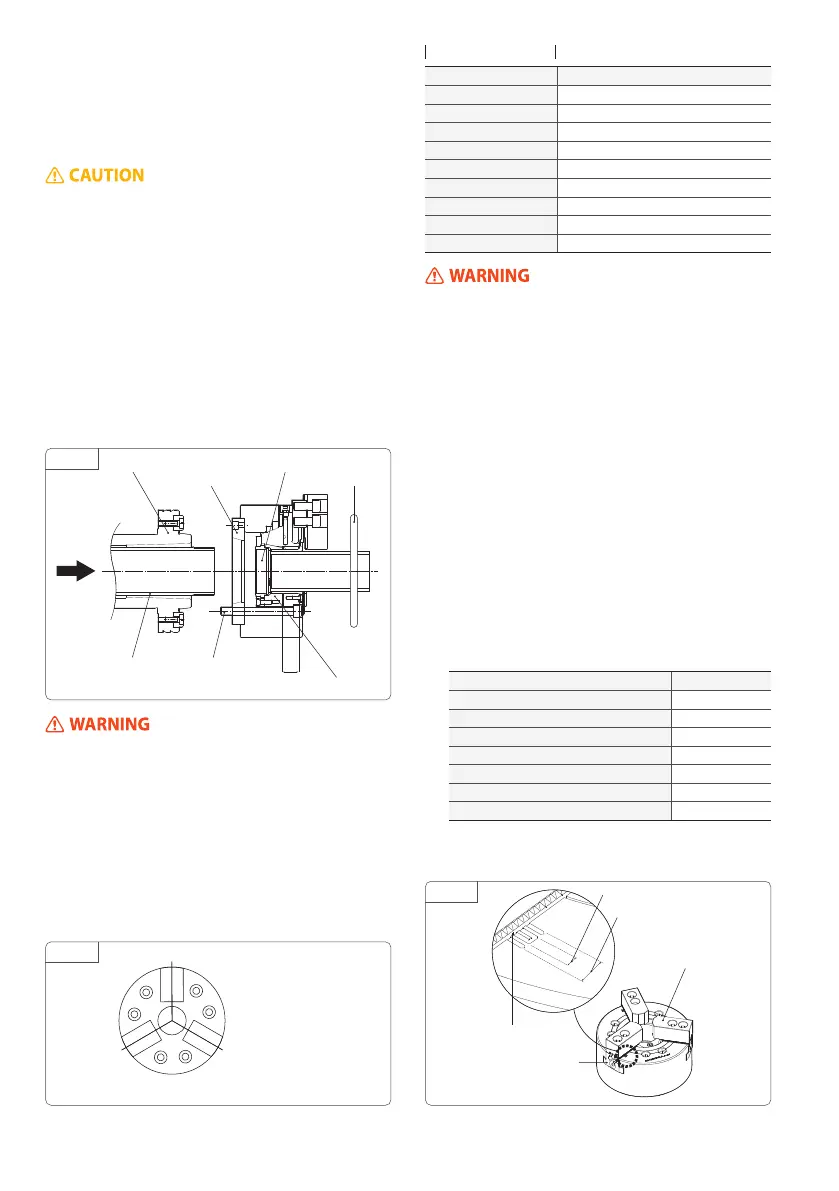 CAUTION

WARNING

WARNING