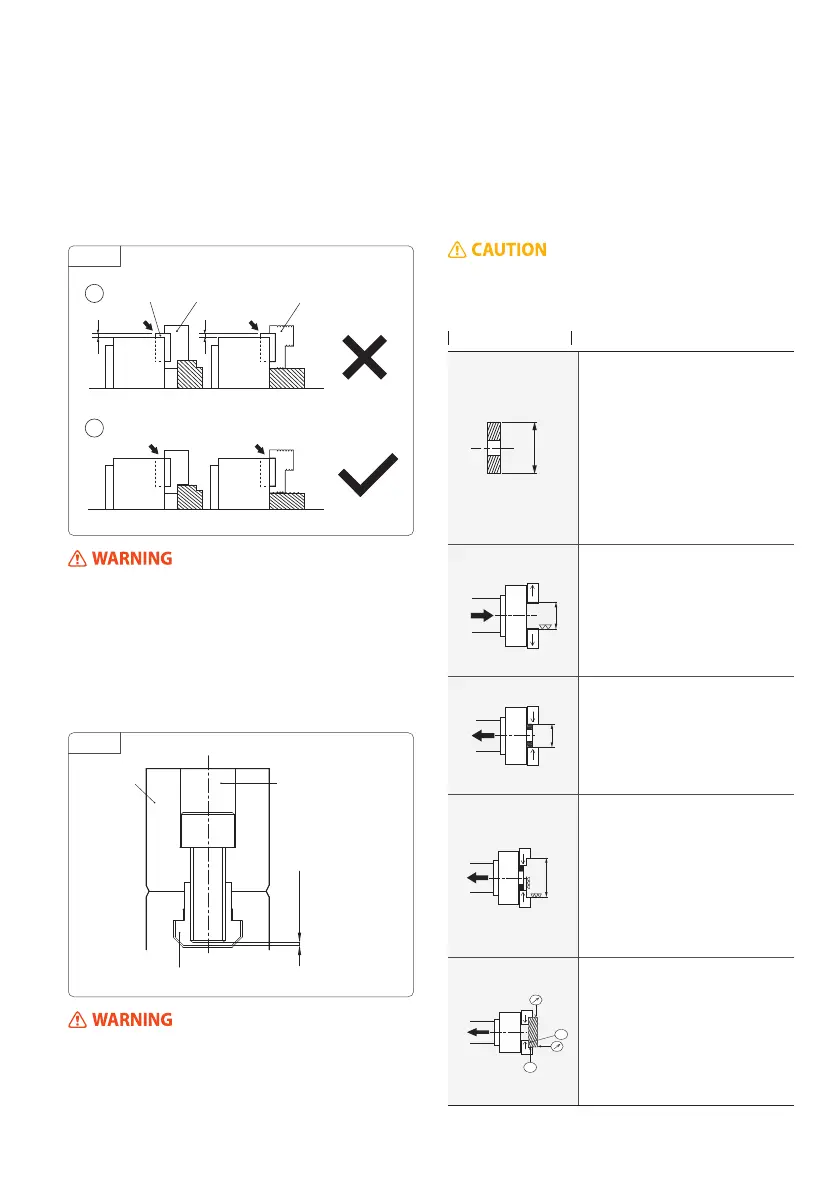 CAUTION

WARNING

WARNING