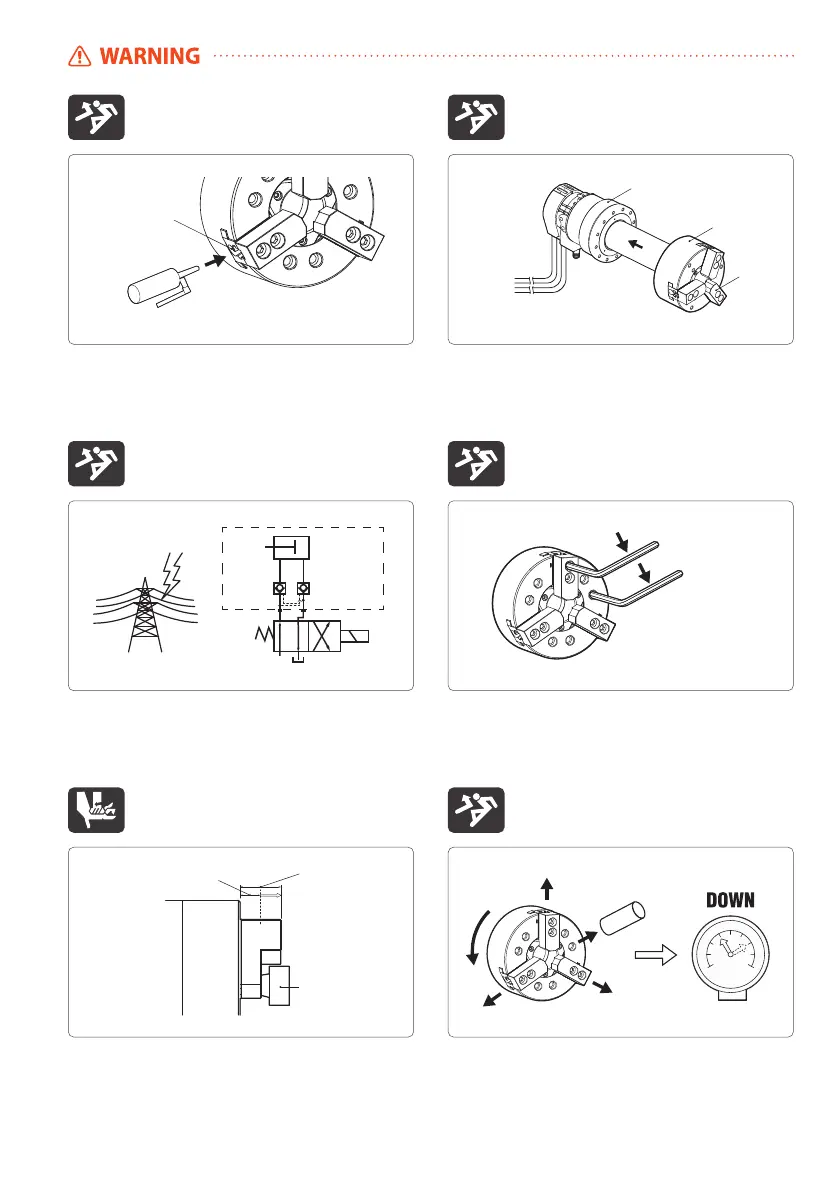 WARNING

DOWN