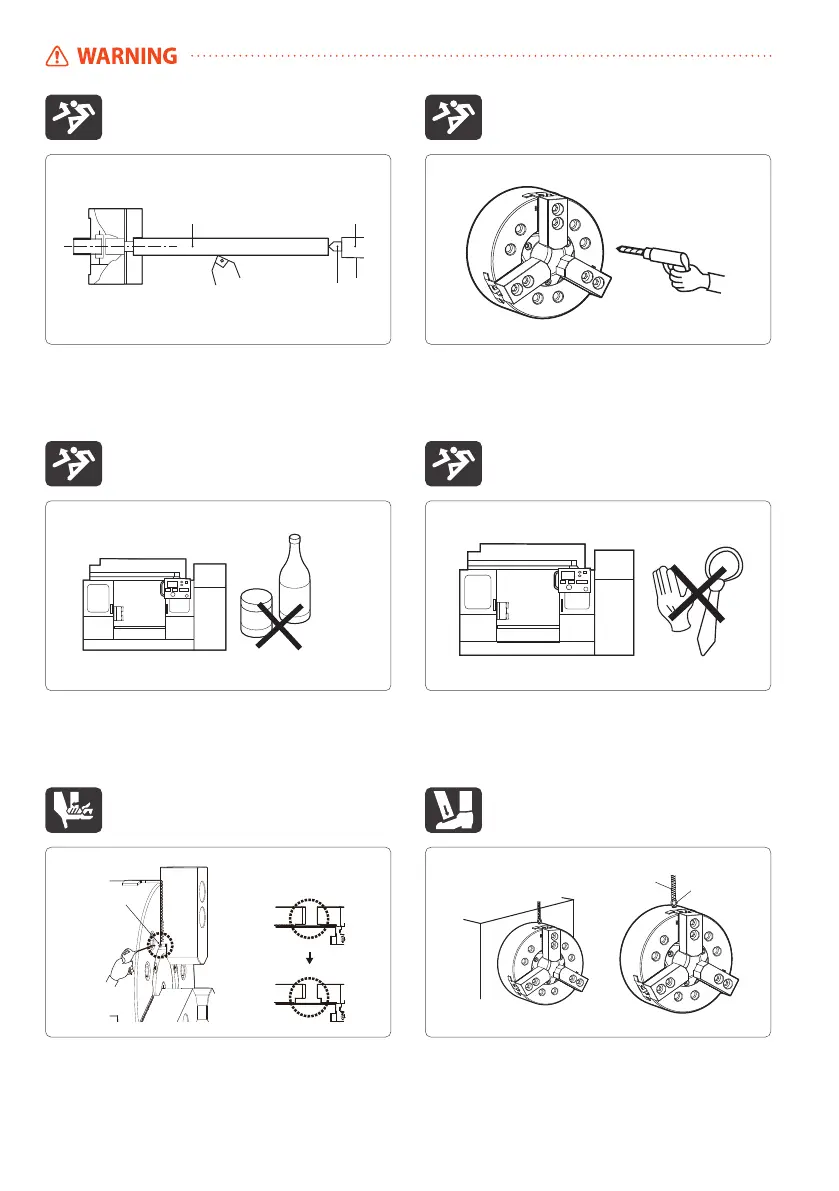 WARNING