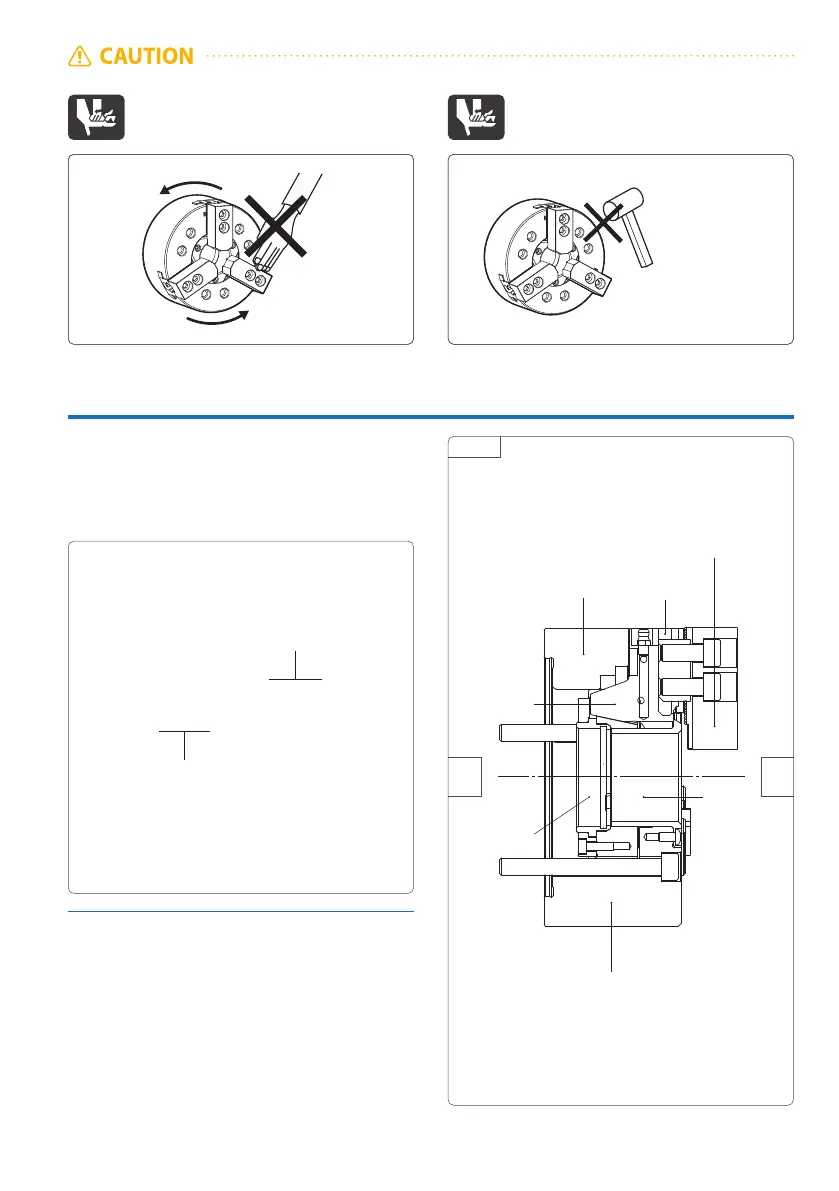 CAUTION