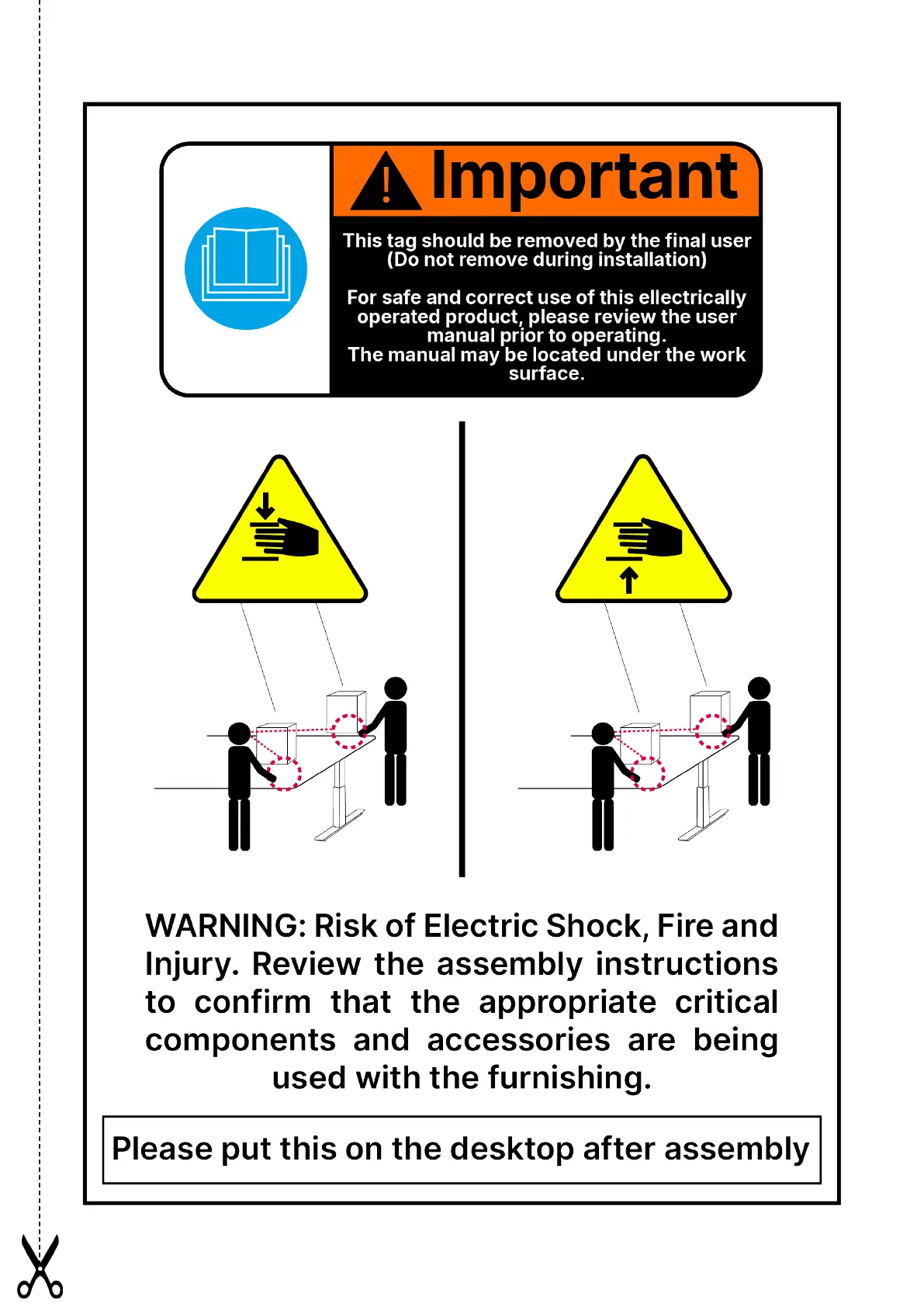 Important

This tag should be removed by the final user
(Do not remove during installation)

For safe and correct use of this ellectrically operated product, please review the user manual prior to operating.
The manual may be located under the work surface.

WARNING: Risk of Electric Shock, Fire and Injury. Review the assembly instructions to confirm that the appropriate critical components and accessories are being used with the furnishing.

Please put this on the desktop after assembly