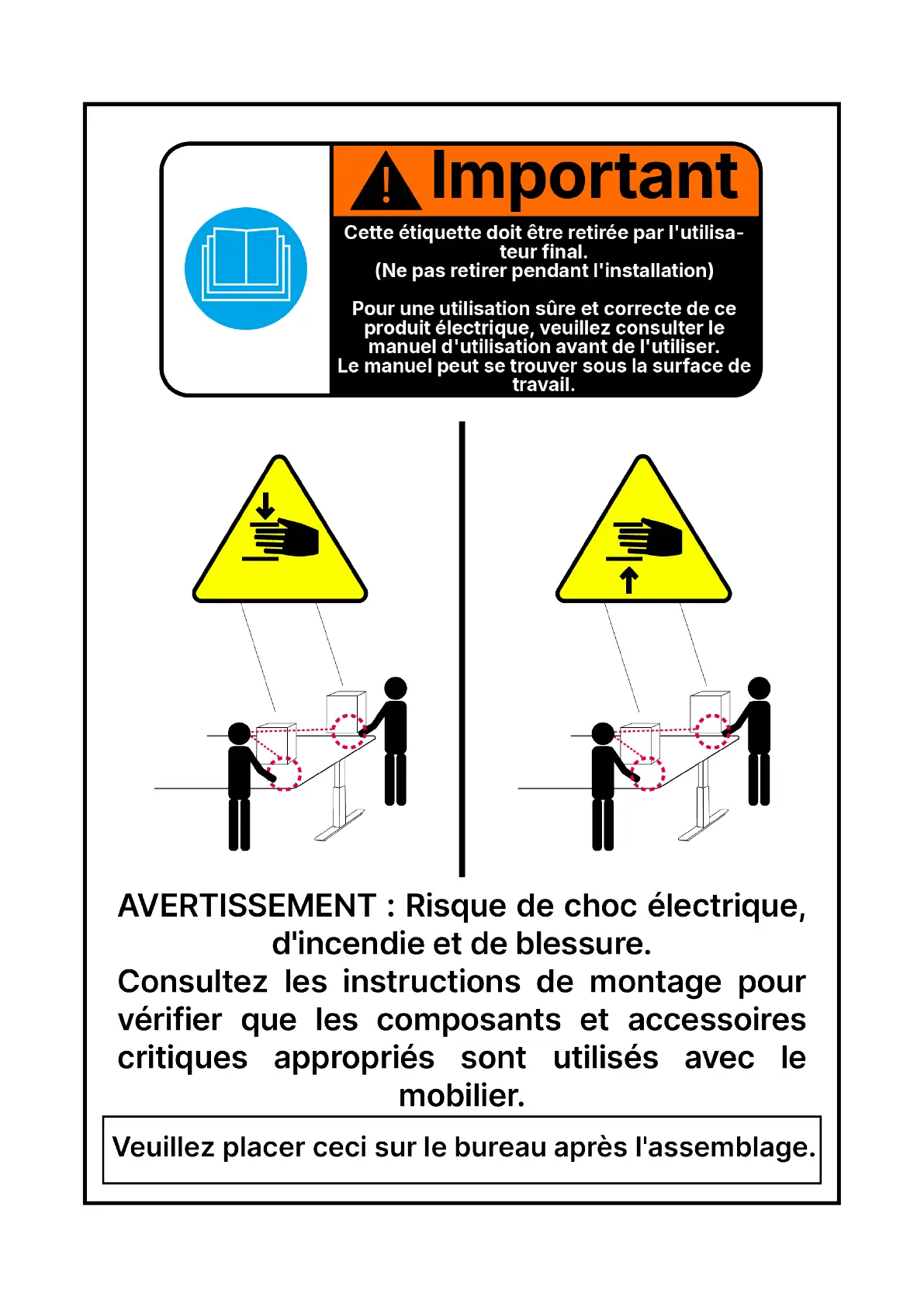 Important

Cette étiquette doit être retirée par l'utilisateur final.
(Ne pas retirer pendant l'installation)

Pour une utilisation sûre et correcte de ce produit électrique, veuillez consulter le manuel d'utilisation avant de l'utiliser.
Le manuel peut se trouver sous la surface de travail.

AVERTISSEMENT : Risque de choc électrique, d'incendie et de blessure.
Consultez les instructions de montage pour vérifier que les composants et accessoires critiques appropriés sont utilisés avec le mobilier.

Veuillez placer ceci sur le bureau après l'assemblage.