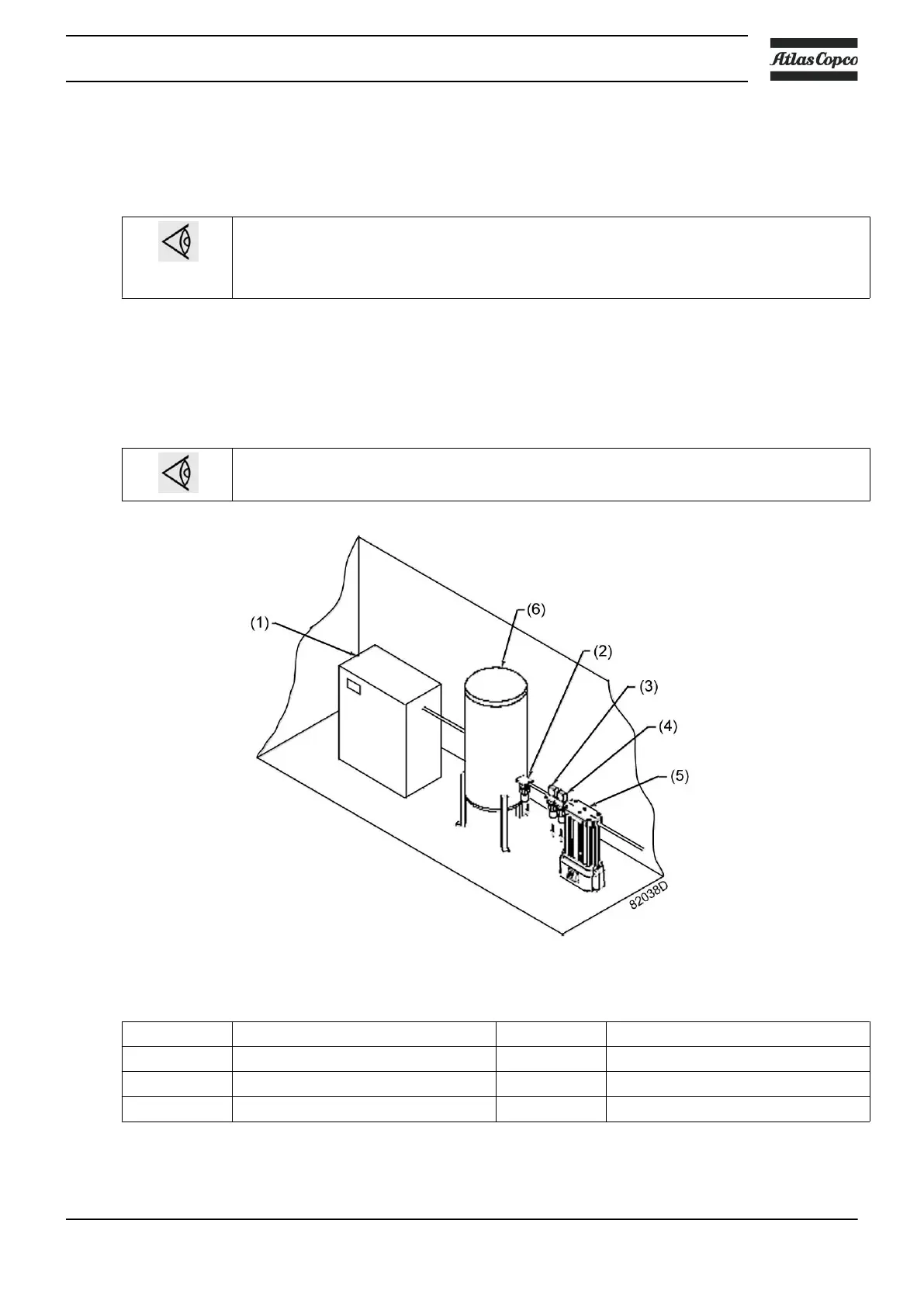 Atlas Copco

(1)

(6)

(2)

(3)

(4)

(5)

82038D