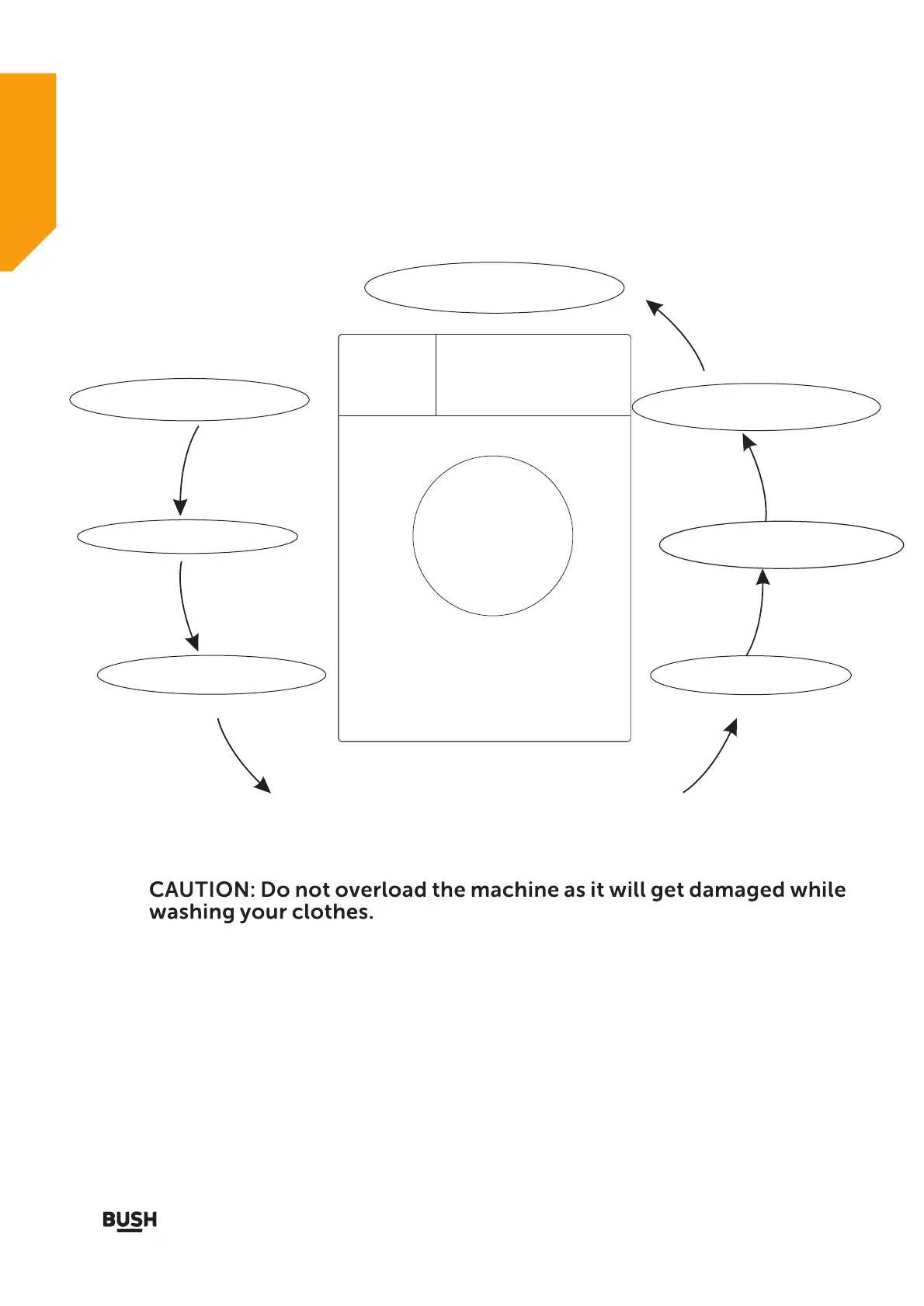 CAUTION: Do not overload the machine as it will get damaged while washing your clothes.

BUSH