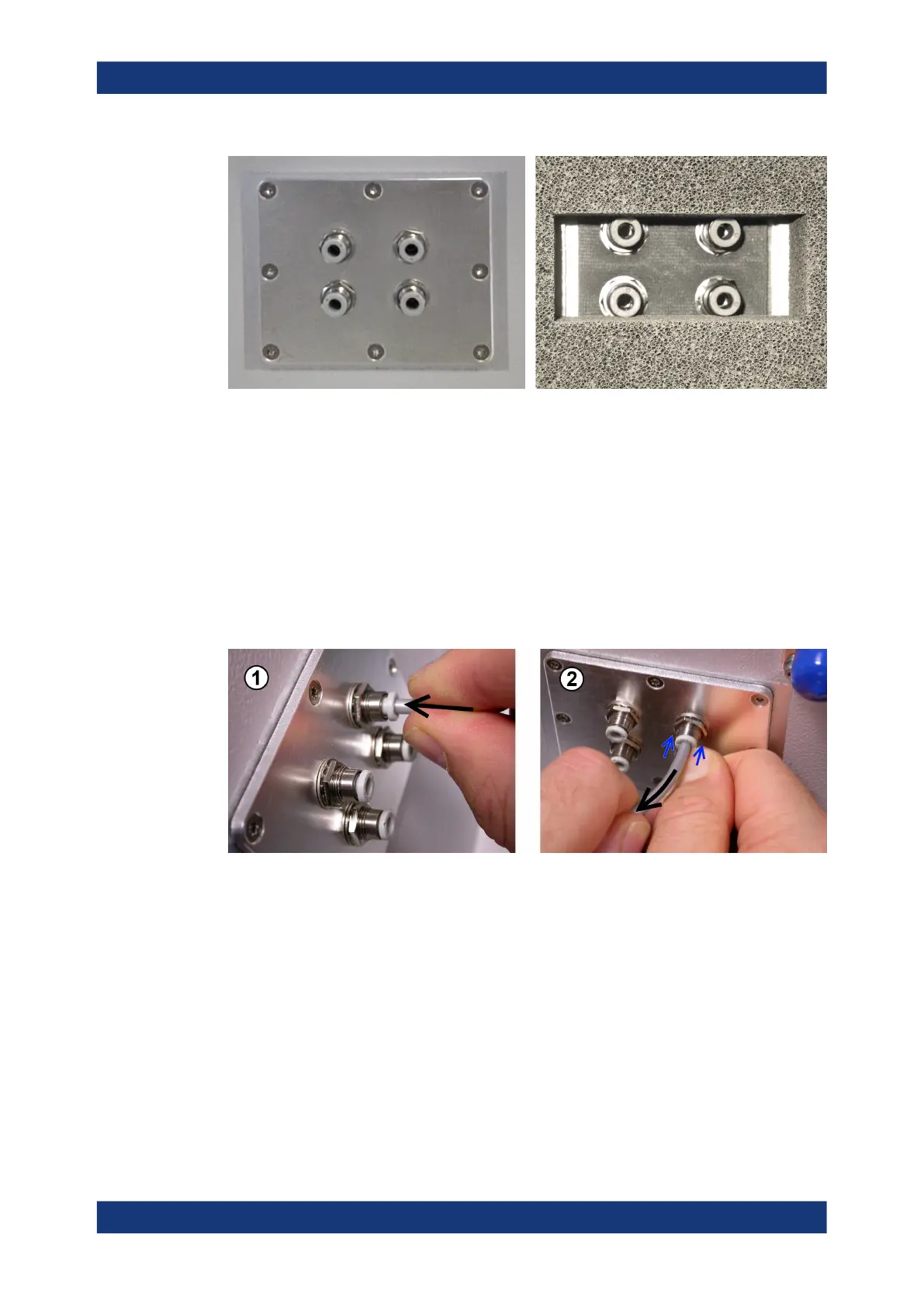 1

2