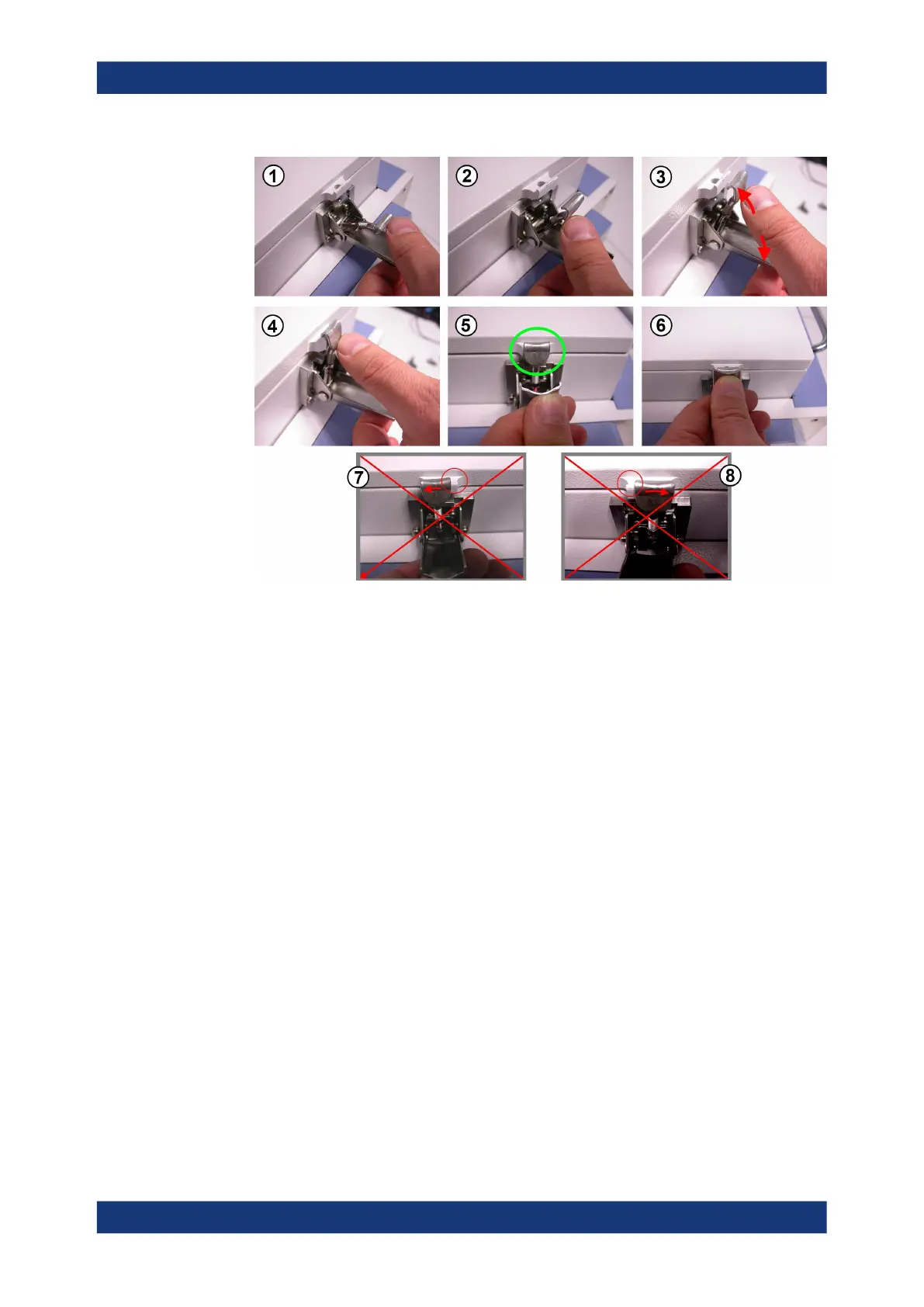 1

2

3

4

5

6

7

8