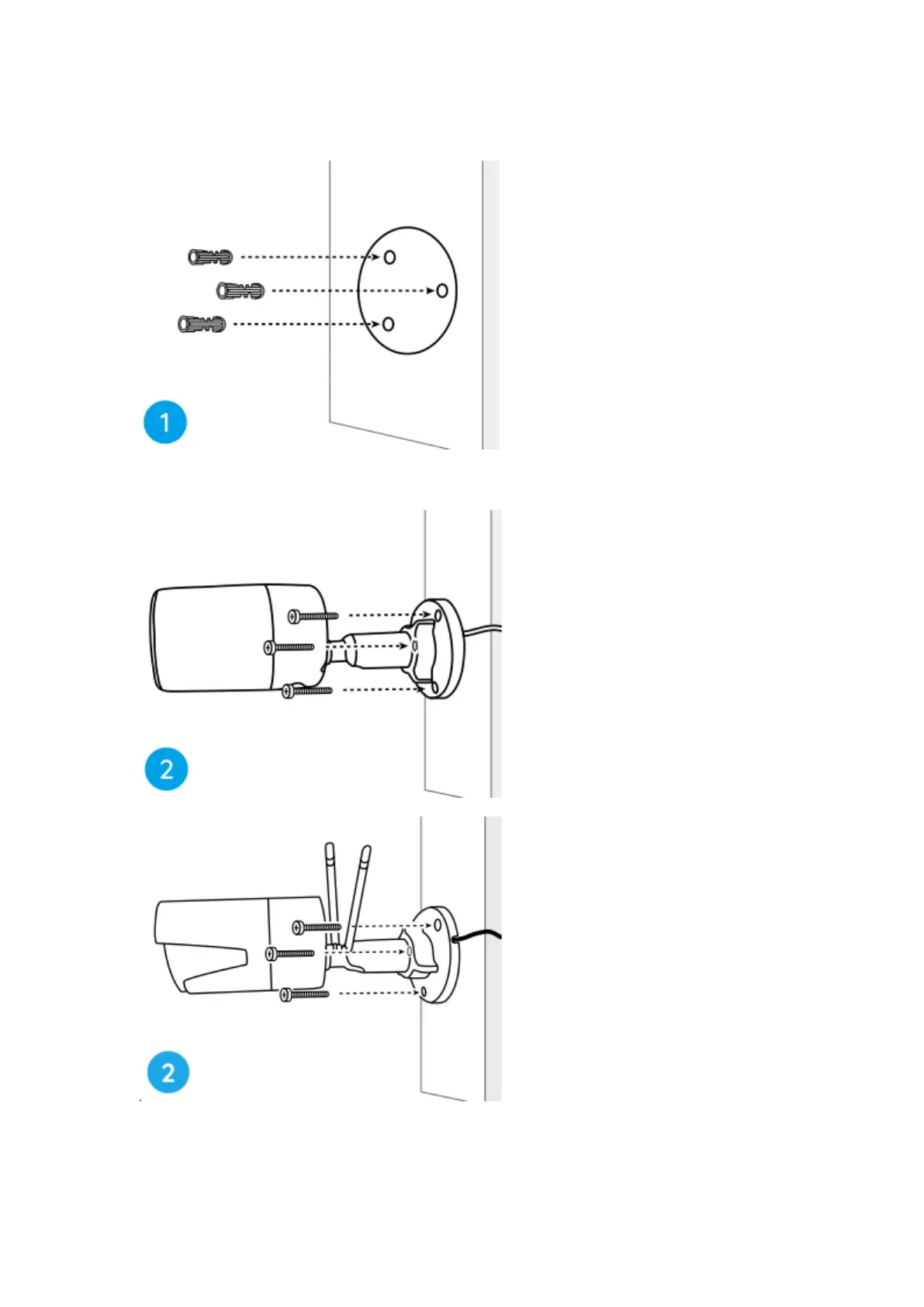 1

2

2