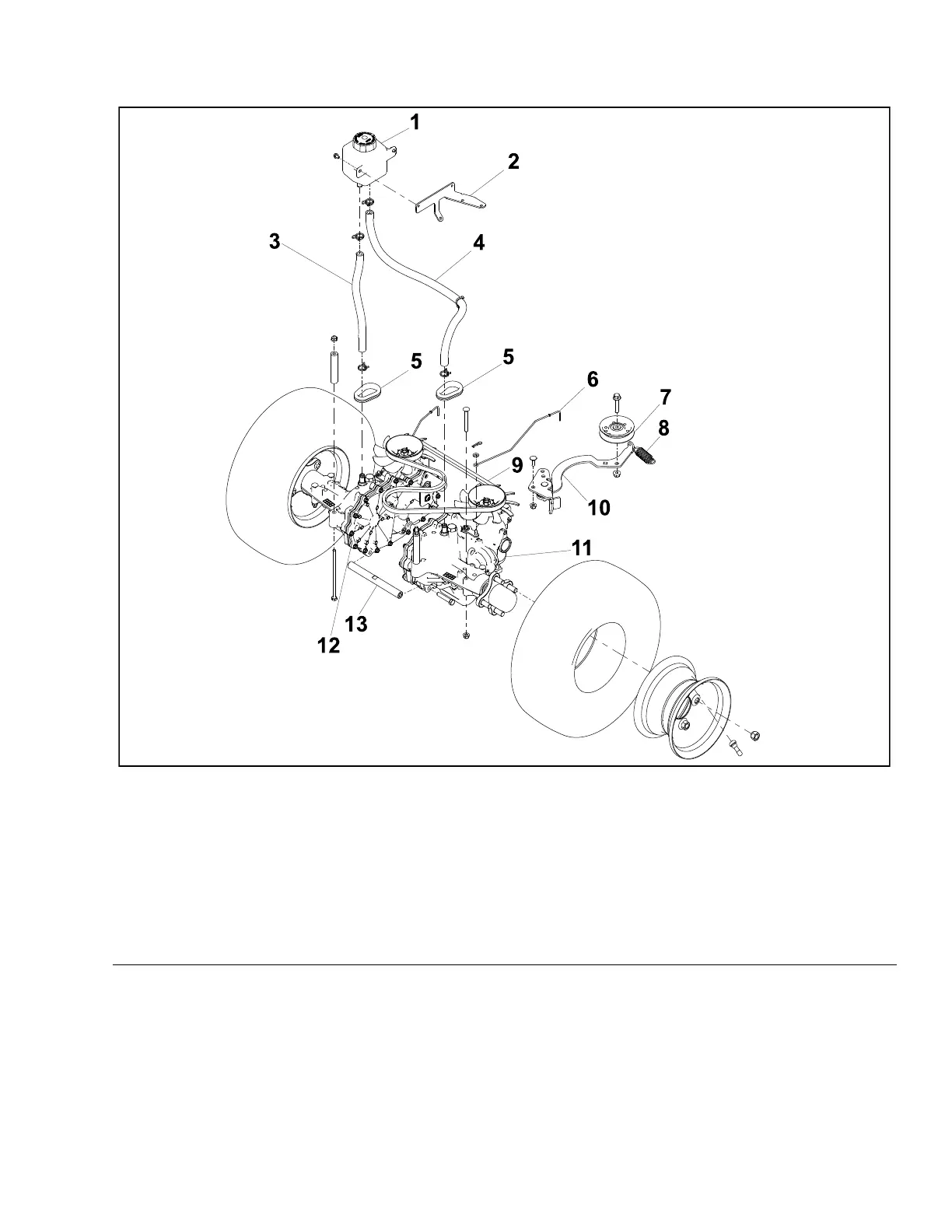 1
2
3
4
5
5
6
7
8
9
10
11
12
13