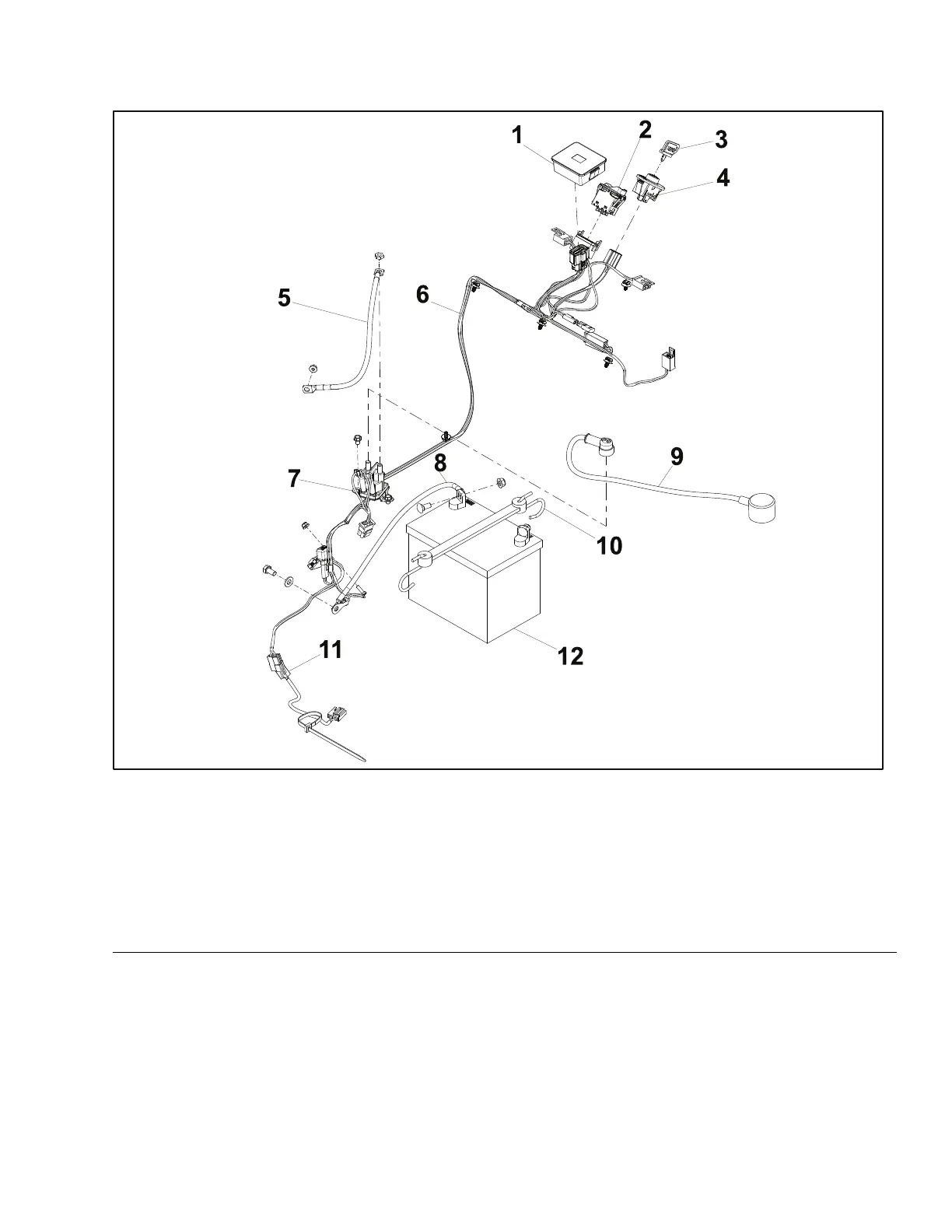 1
2
3
4
5
6
7
8
9
10
11
12