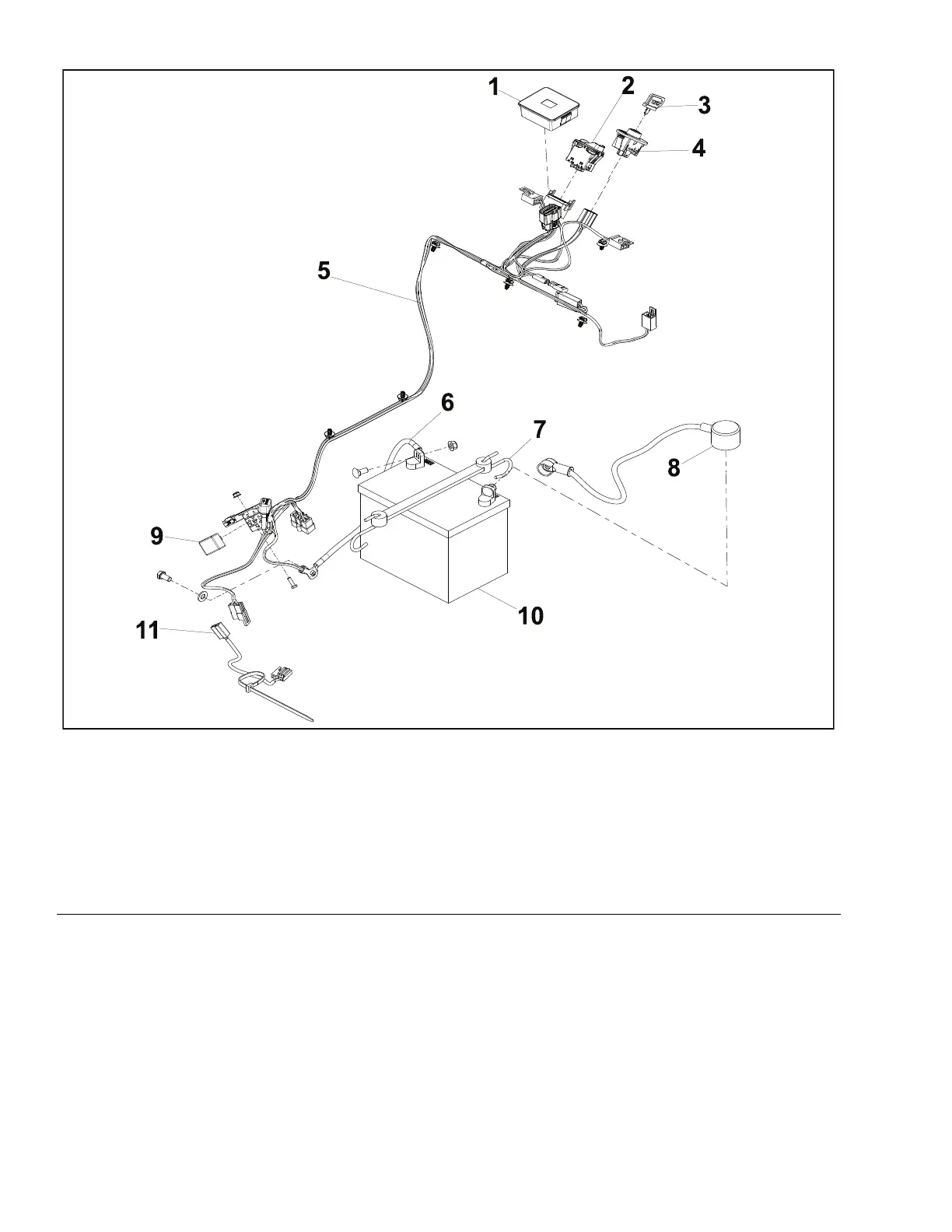 1
2
3
4
5
6
7
8
9
10
11