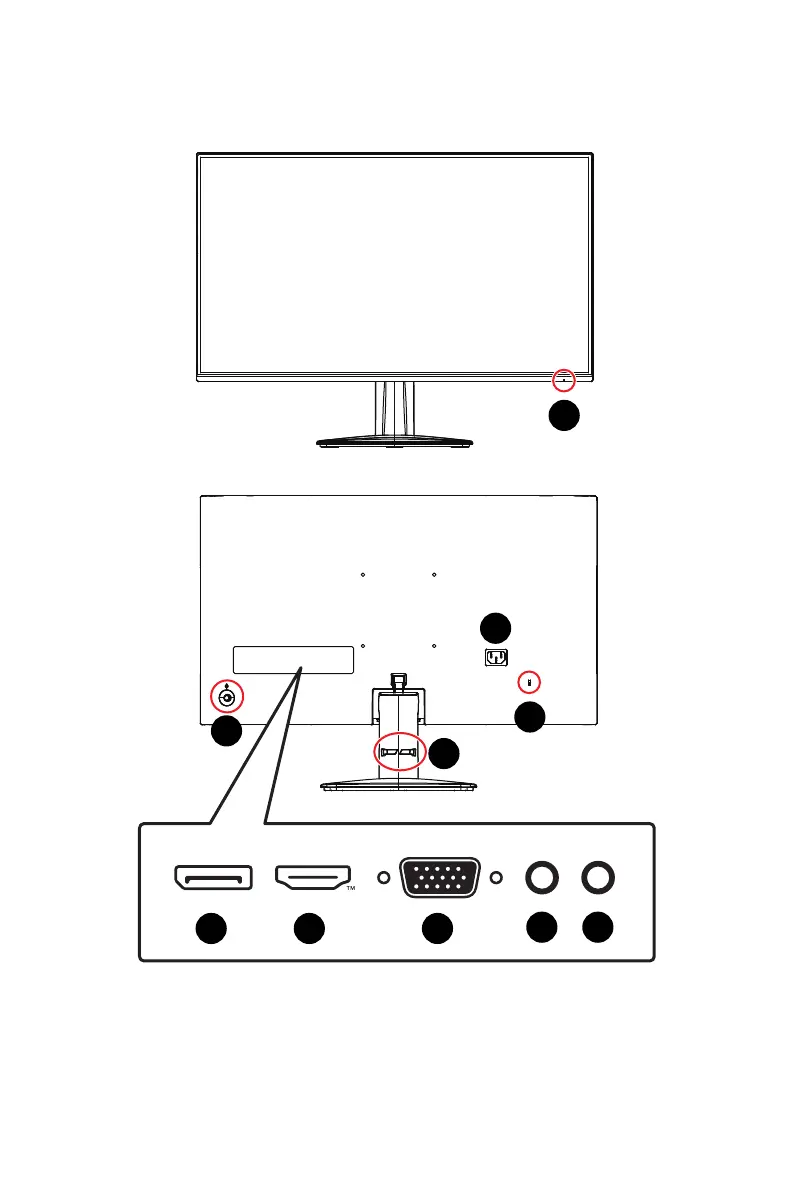 TM