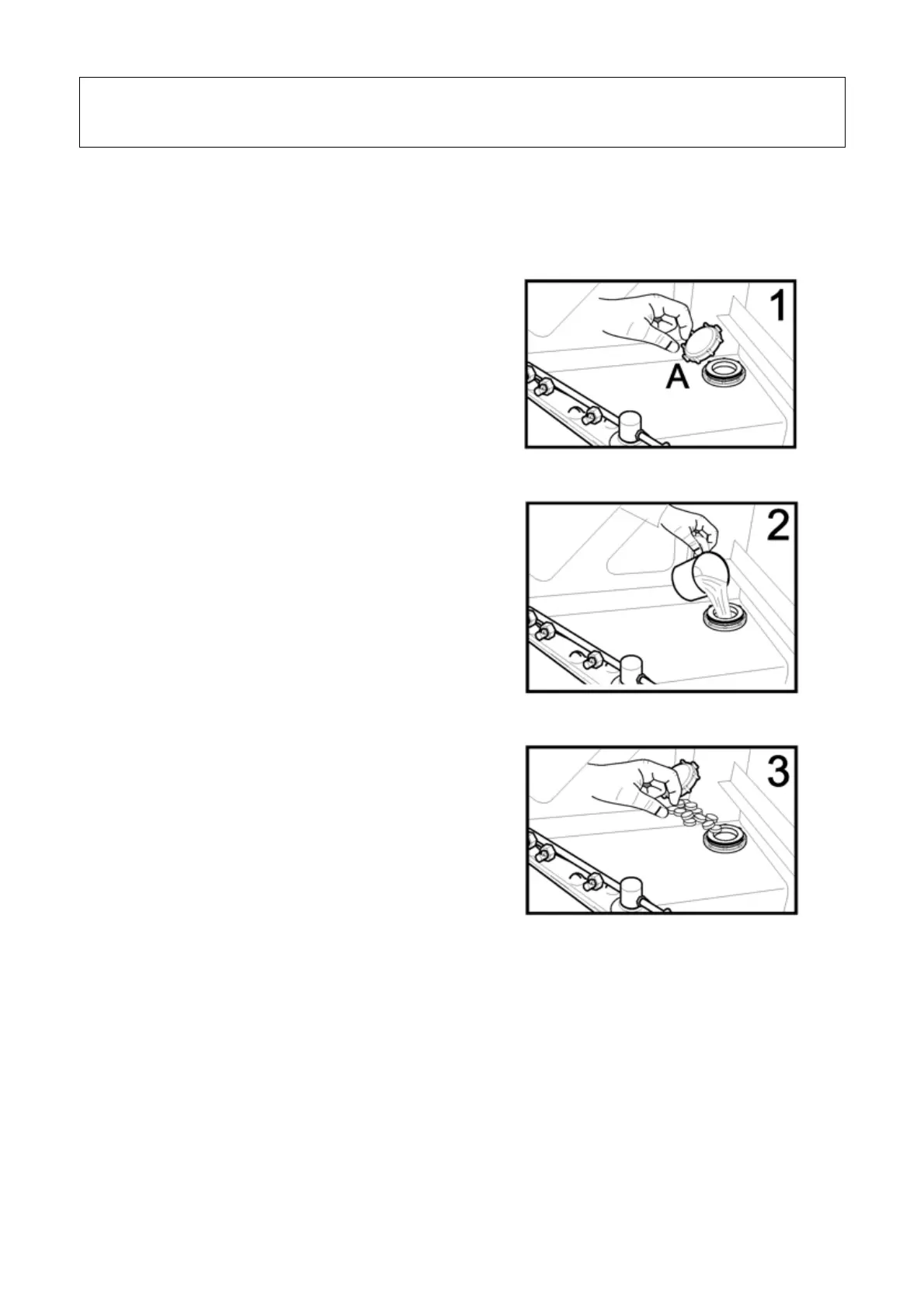 1

A

2

3