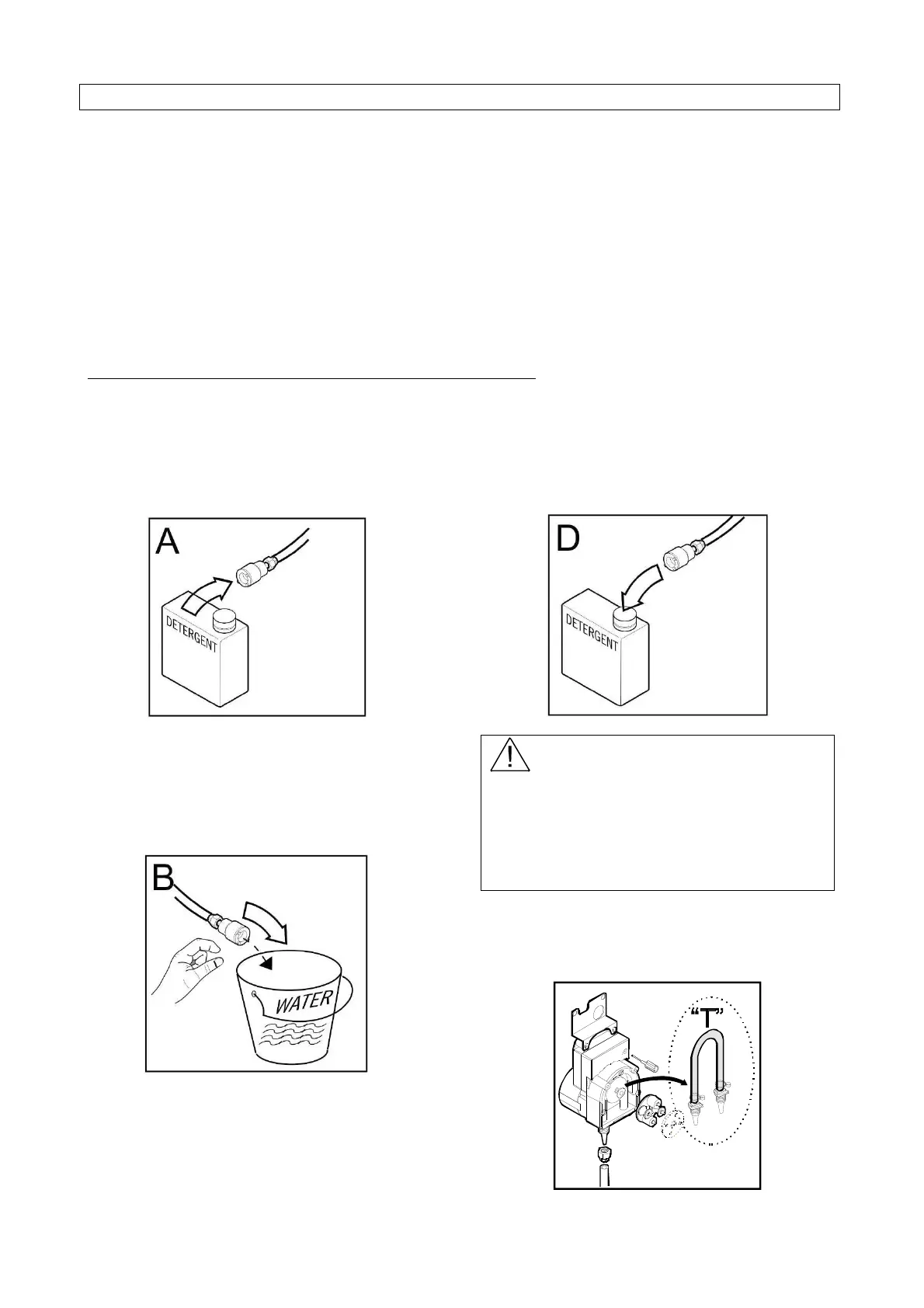 A

DETERGENT

D

DETERGENT

B

WATER

"T"