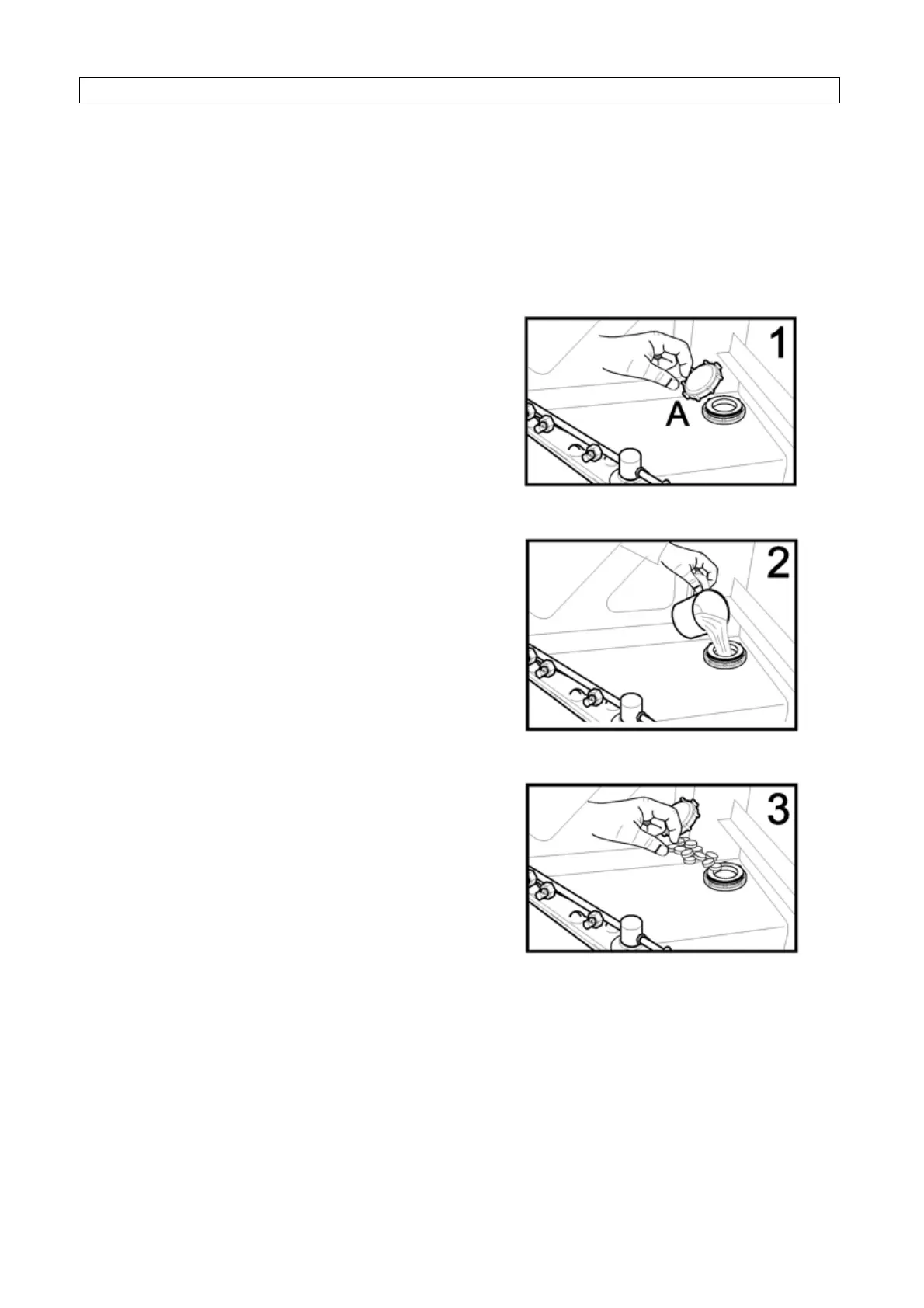 1

A

2

3