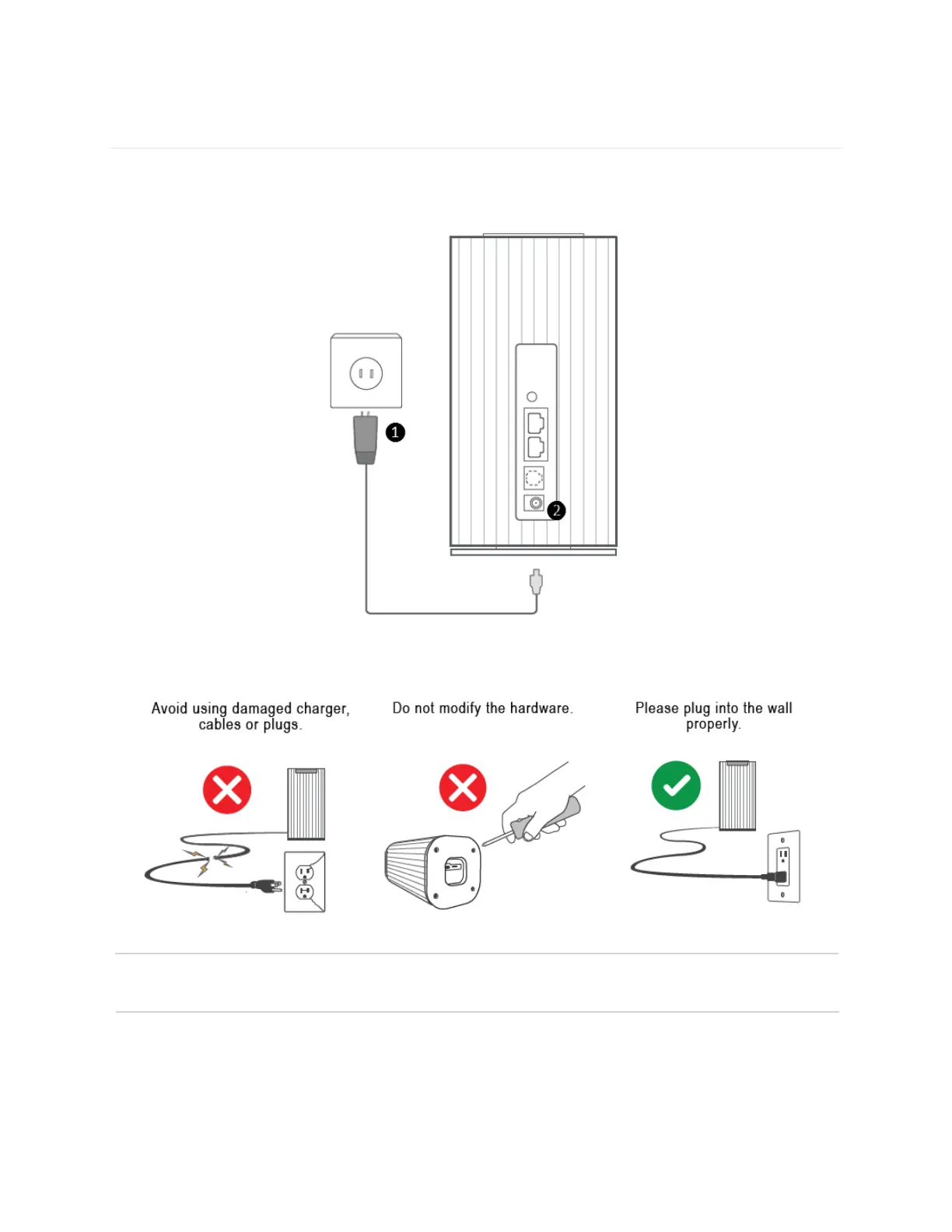 1

2

Avoid using damaged charger, cables or plugs.

Do not modify the hardware.

Please plug into the wall properly.