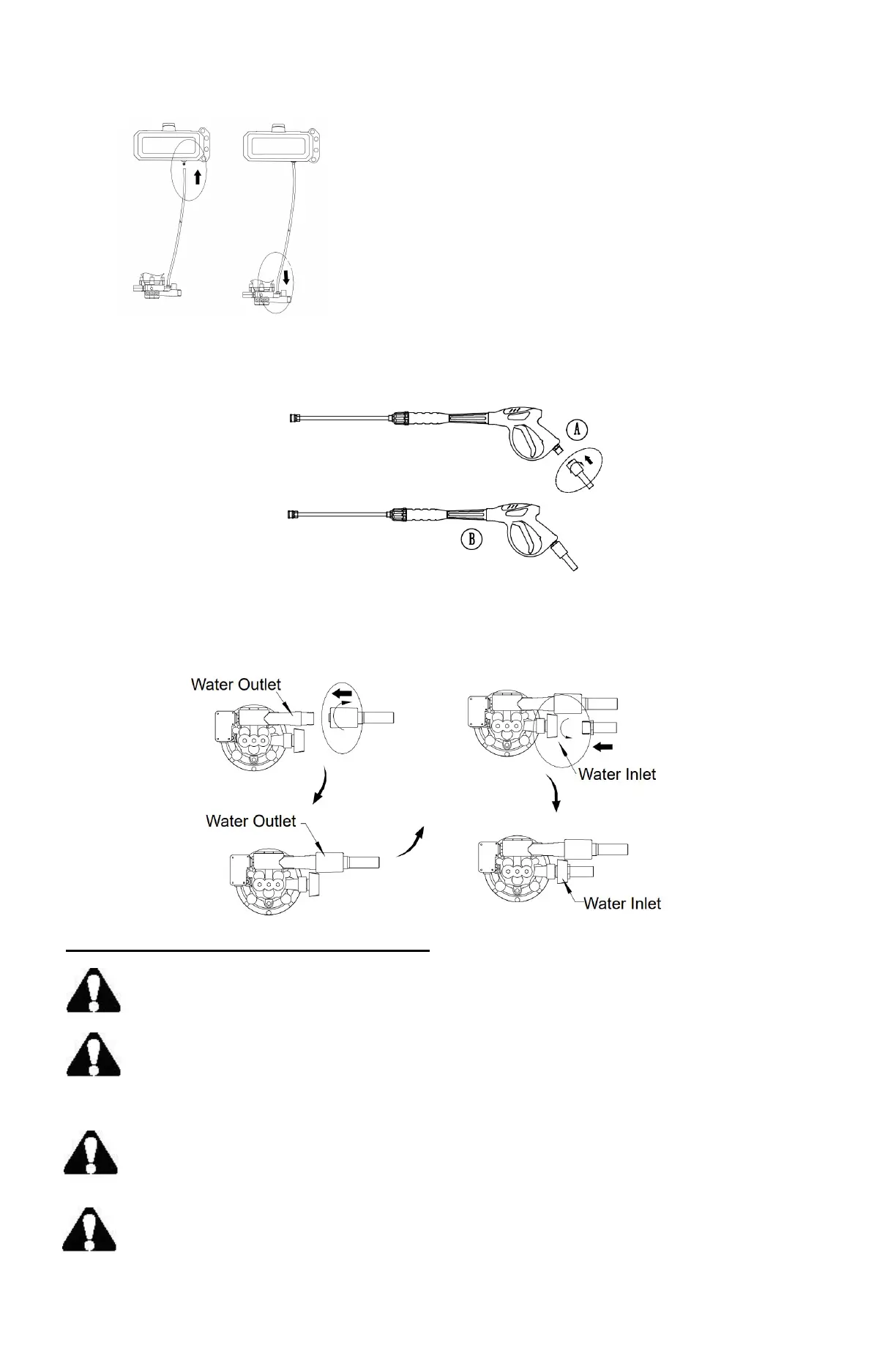 A

B

Water Outlet

Water Inlet

Water Outlet

Water Inlet