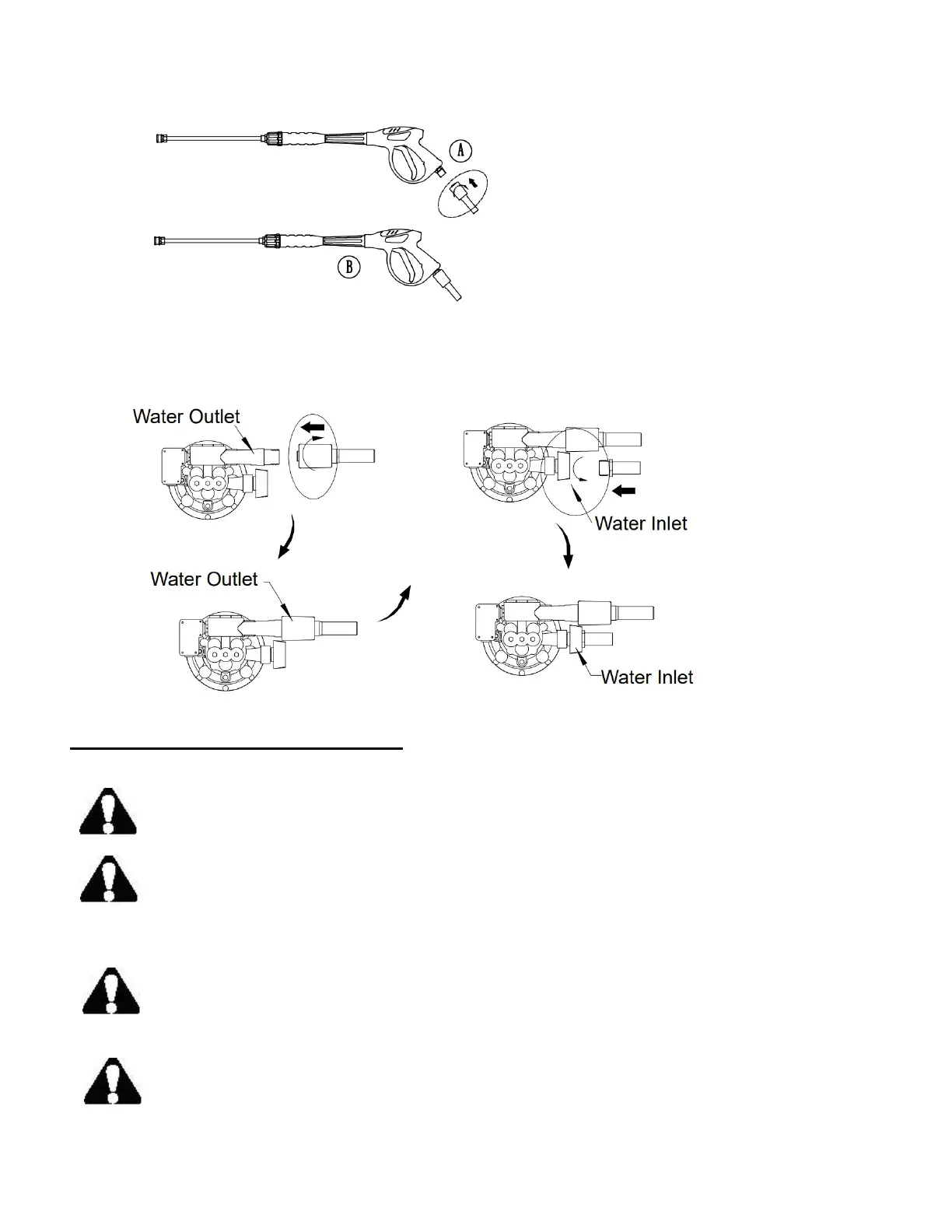 A

B

Water Outlet

Water Inlet

Water Outlet

Water Inlet