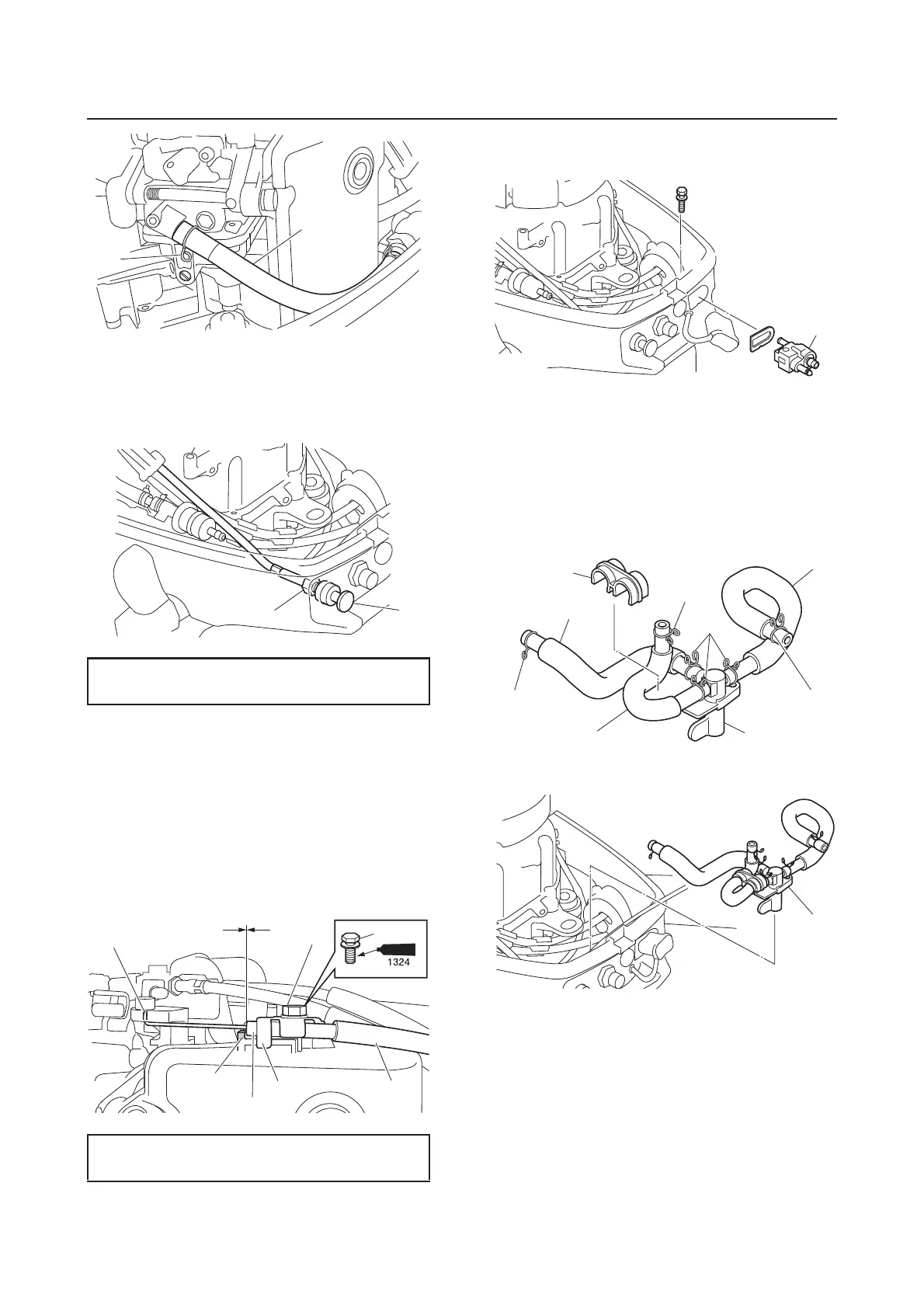 1324