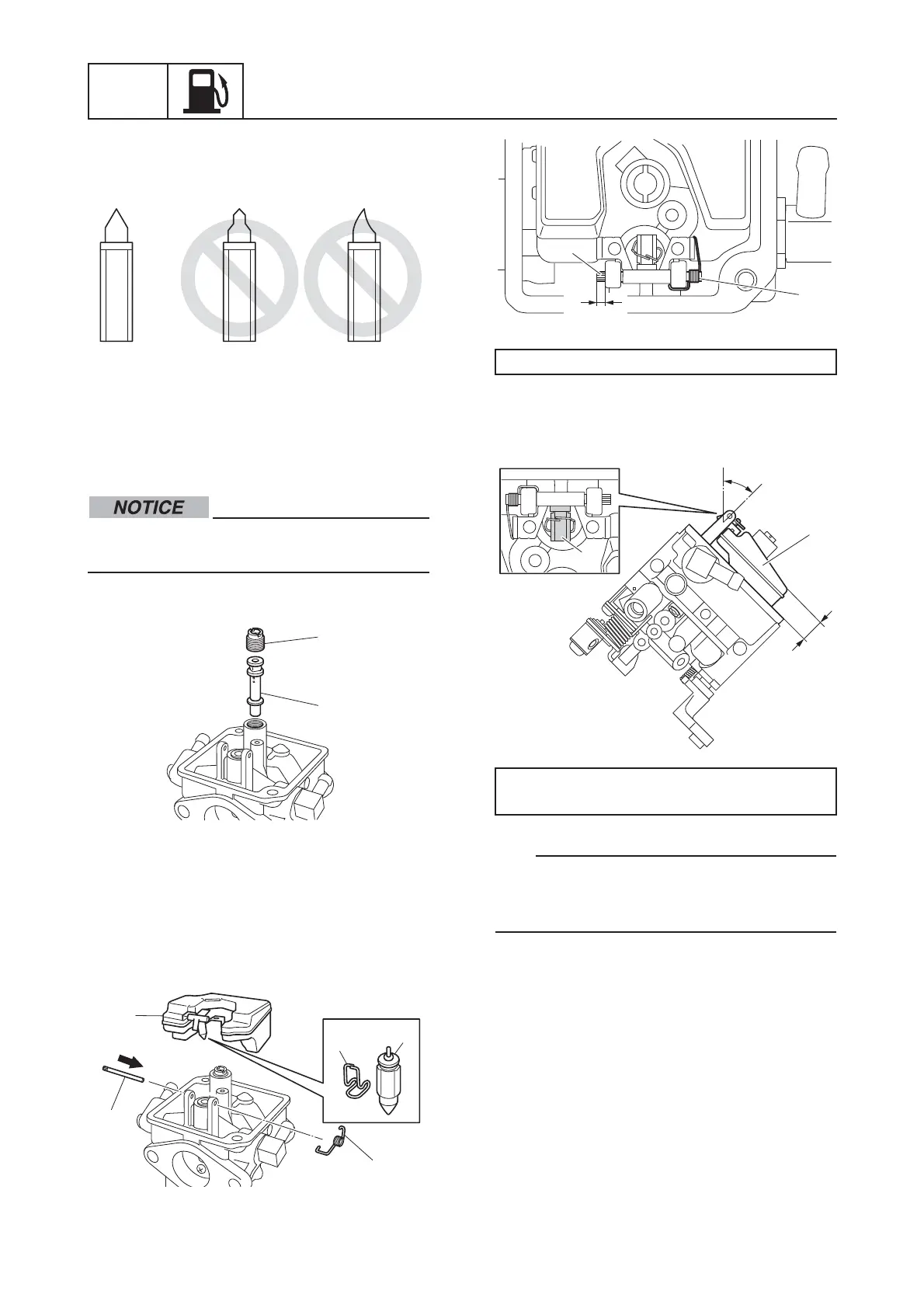 NOTICE