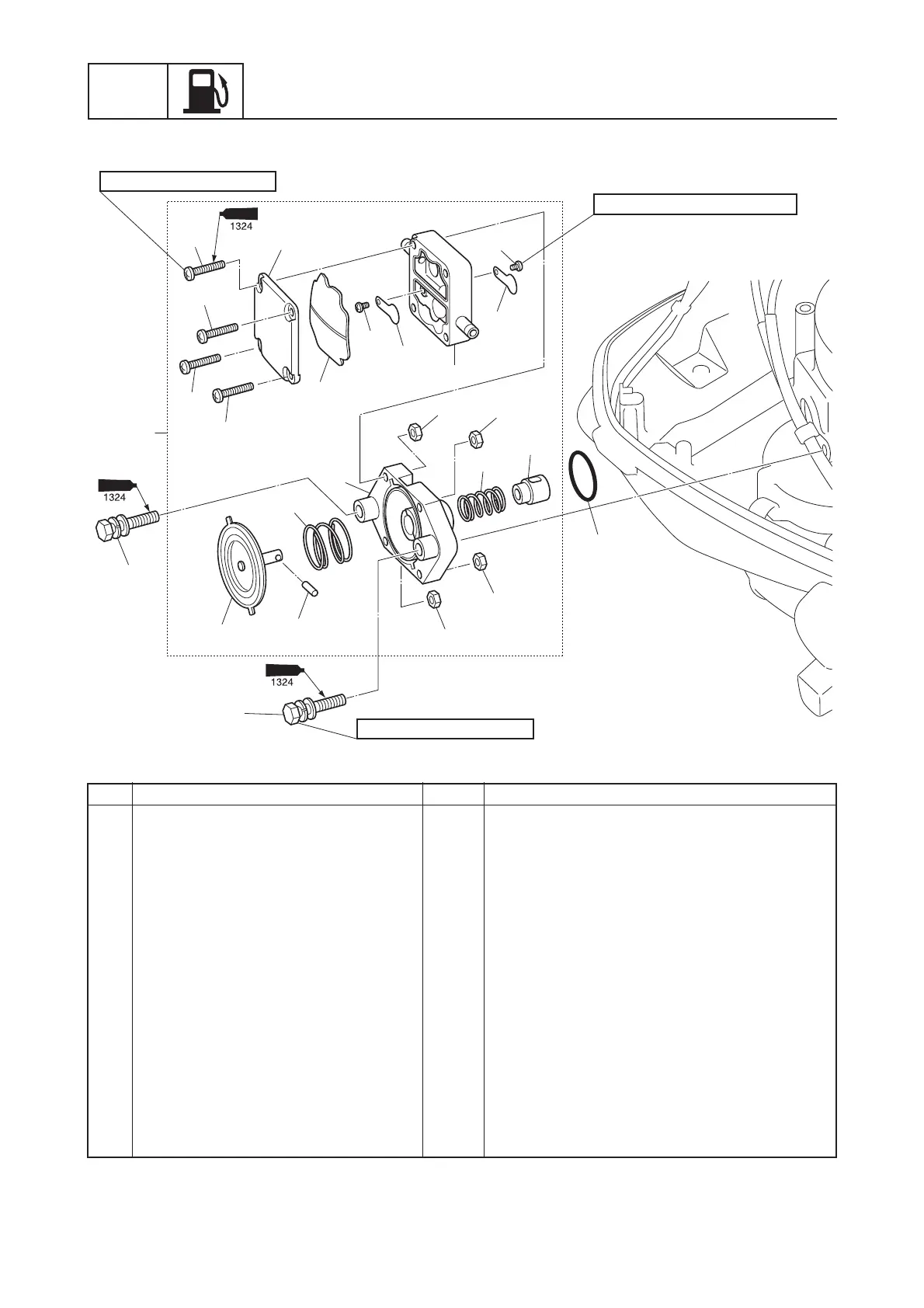 1324

1324

1324